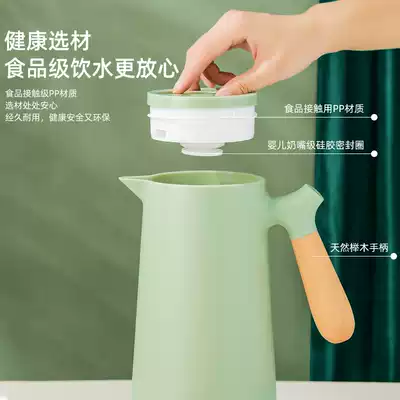 健康选材
食品级饮水更放心

食品接触级PP材质
选材处处安心
经久耐用，健康安全又环保

食品接触用PP材质

婴儿奶嘴级硅胶密封圈

天然榉木手柄