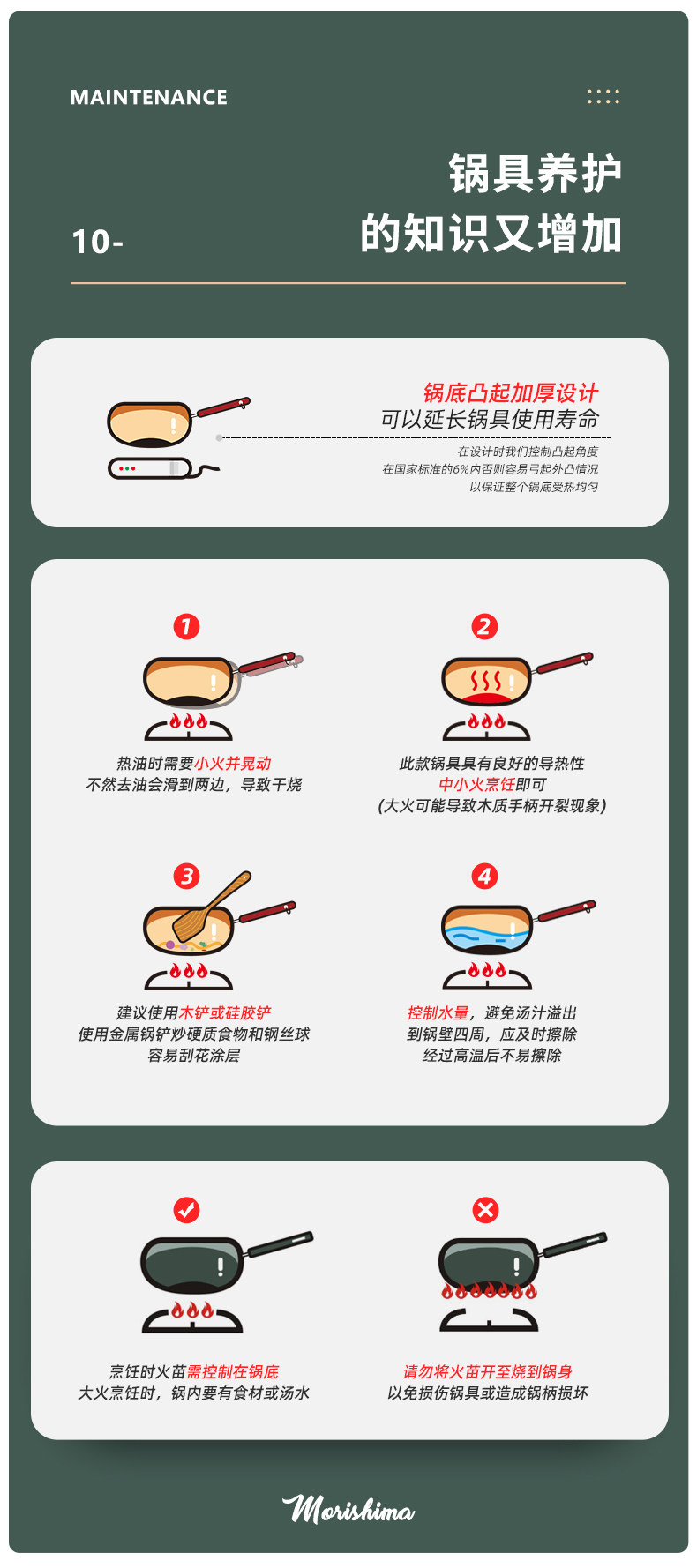 MAINTENANCE

锅具养护
的知识又增加

10-

锅底凸起加厚设计
可以延长锅具使用寿命
在设计时我们控制凸起角度
在国家标准的6%内否则容易弓起外凸情况
以保证整个锅底受热均匀

1
热油时需要小火并晃动
不然去油会滑到两边，导致干烧

2
此款锅具具有良好的导热性
中小火烹饪即可
(大火可能导致木质手柄开裂现象)

3
建议使用木铲或硅胶铲
使用金属锅铲炒硬质食物和钢丝球
容易刮花涂层

4
控制水量，避免汤汁溢出
到锅壁四周，应及时擦除
经过高温后不易擦除

烹饪时火苗需控制在锅底
大火烹饪时，锅内要有食材或汤水

请勿将火苗开至烧到锅身
以免损伤锅具或造成锅柄损坏

Morishima