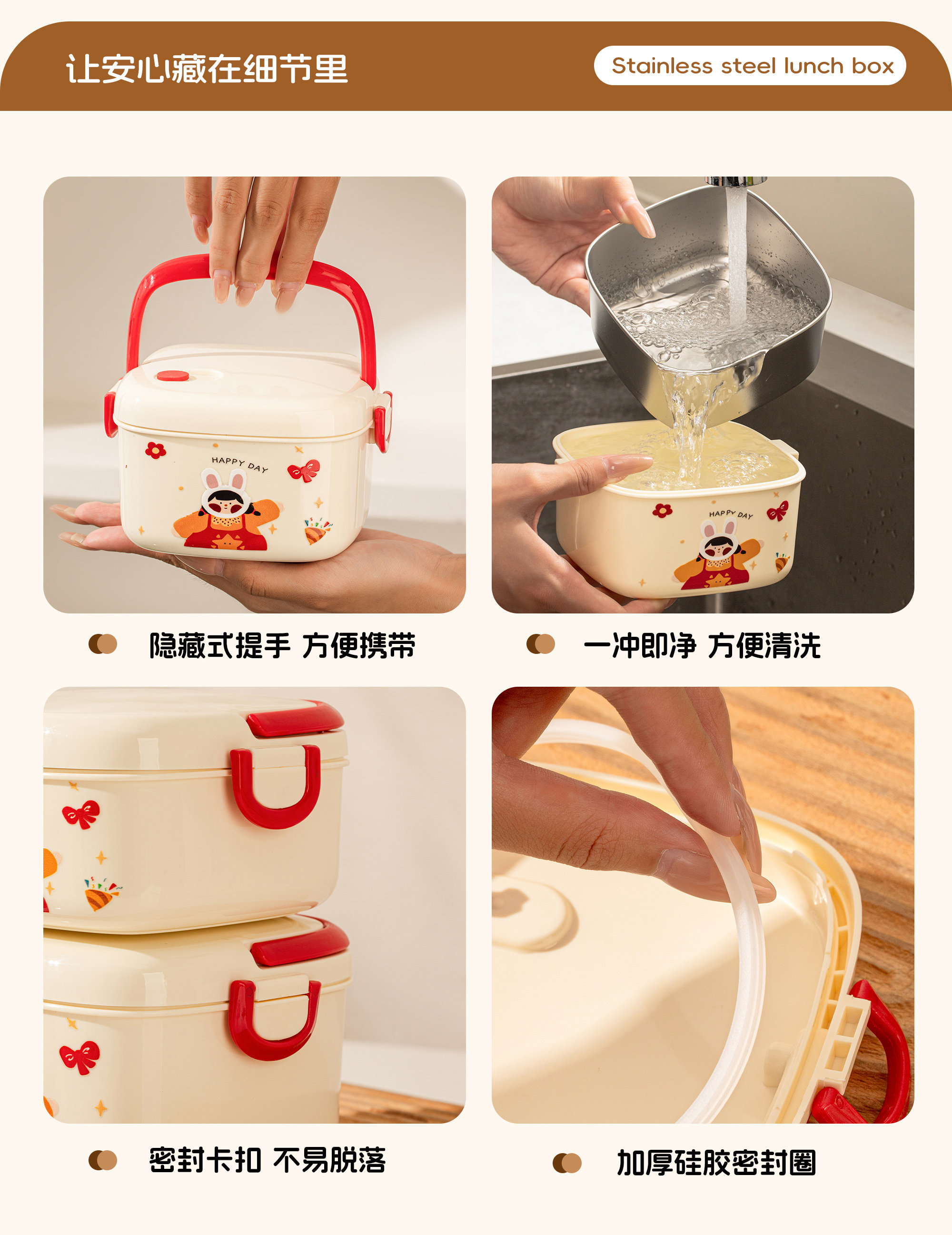 让安心藏在细节里

Stainless steel lunch box

HAPPY DAY

HAPPY DAY

隐藏式提手 方便携带

一冲即净 方便清洗

密封卡扣 不易脱落

加厚硅胶密封圈