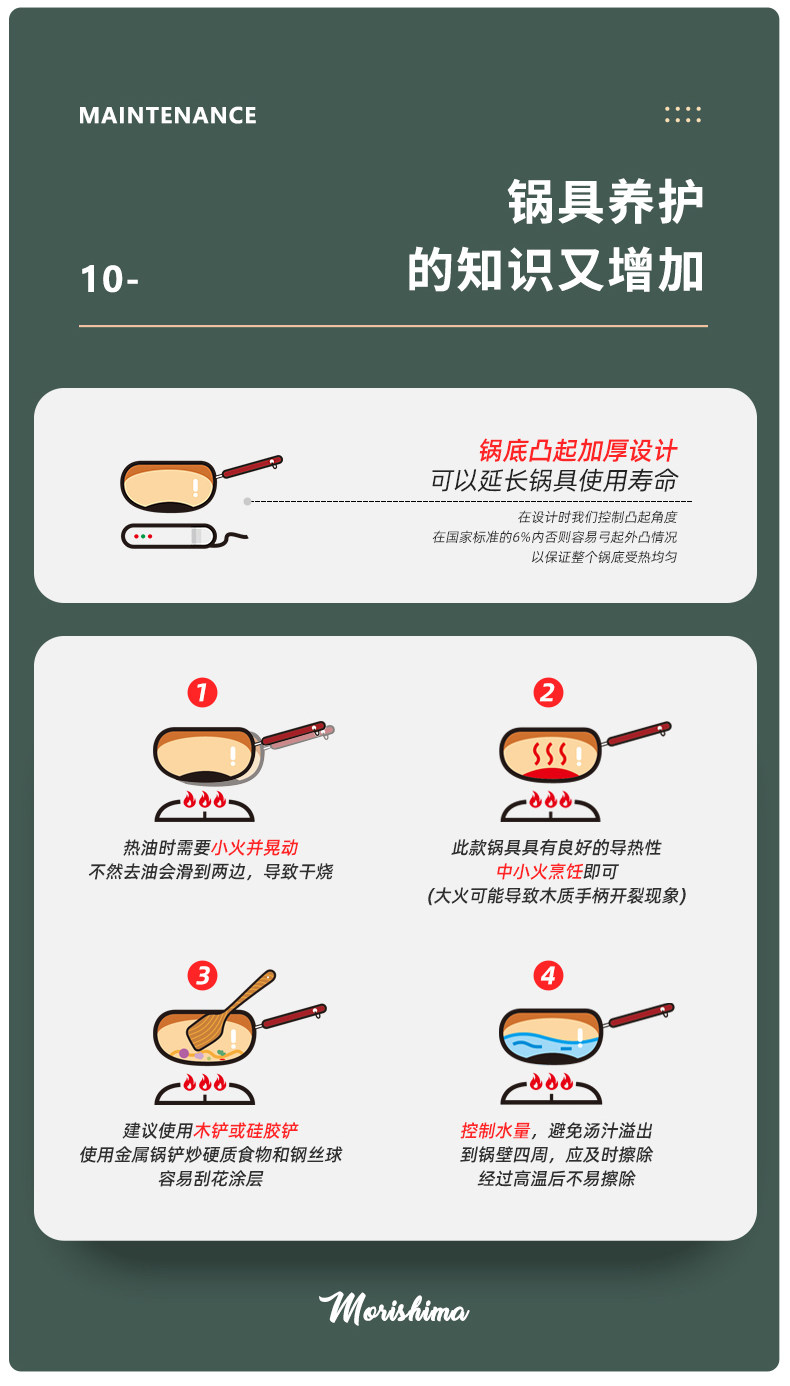 MAINTENANCE

10-

锅具养护
的知识又增加

锅底凸起加厚设计
可以延长锅具使用寿命

在设计时我们控制凸起角度
在国家标准的6%内否则容易弓起外凸情况
以保证整个锅底受热均匀

1
热油时需要小火并晃动
不然去油会滑到两边，导致干烧

2
此款锅具具有良好的导热性
中小火烹饪即可
(大火可能导致木质手柄开裂现象)

3
建议使用木铲或硅胶铲
使用金属锅铲炒硬质食物和钢丝球
容易刮花涂层

4
控制水量，避免汤汁溢出
到锅壁四周，应及时擦除
经过高温后不易擦除

Morishima