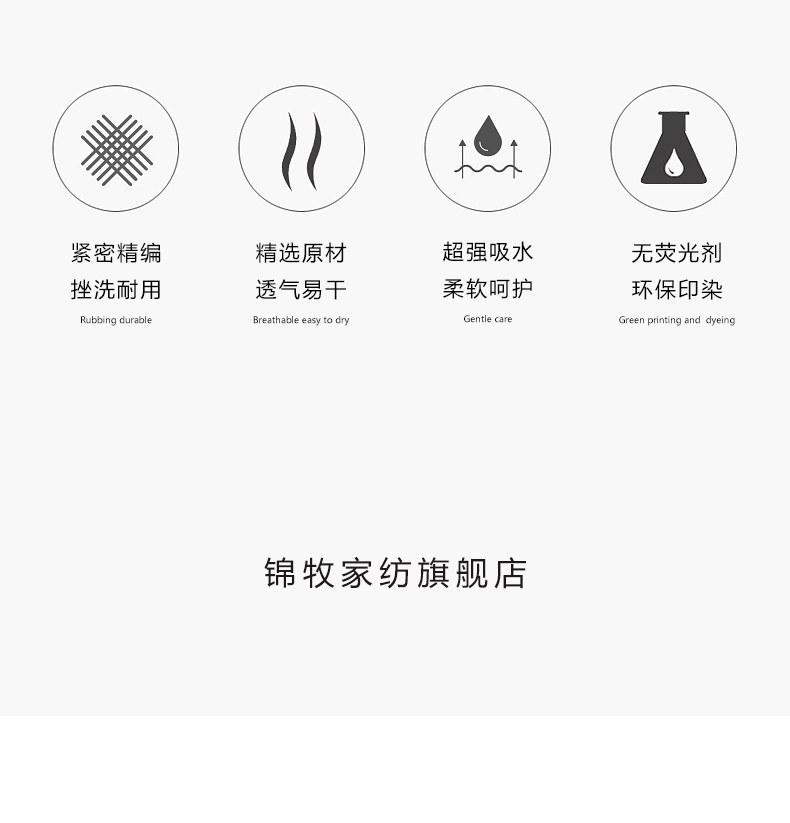 紧密精编
挫洗耐用
Rubbing durable

精选原材
透气易干
Breathable easy to dry

超强吸水
柔软呵护
Gentle care

无荧光剂
环保印染
Green printing and dyeing

锦牧家纺旗舰店