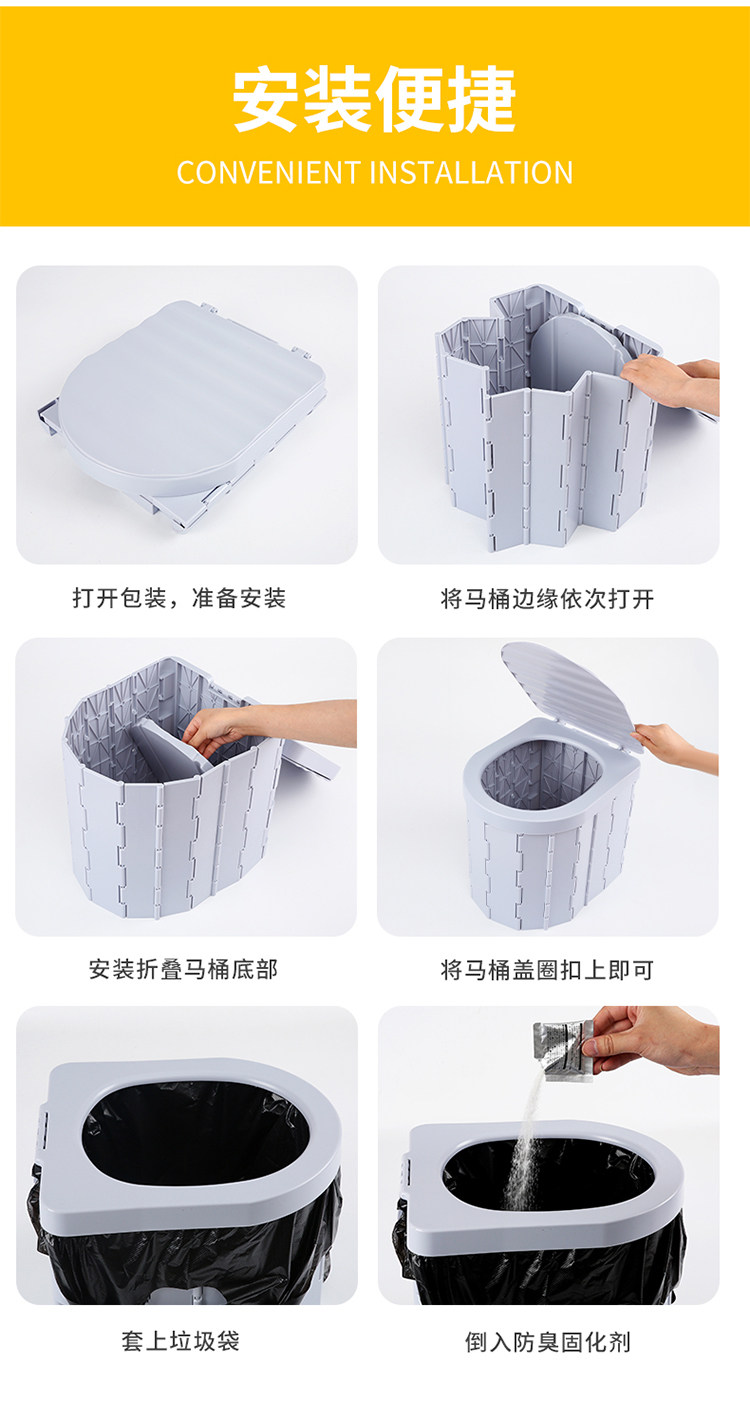 安装便捷
CONVENIENT INSTALLATION

打开包装，准备安装

将马桶边缘依次打开

安装折叠马桶底部

将马桶盖圈扣上即可

套上垃圾袋

倒入防臭固化剂