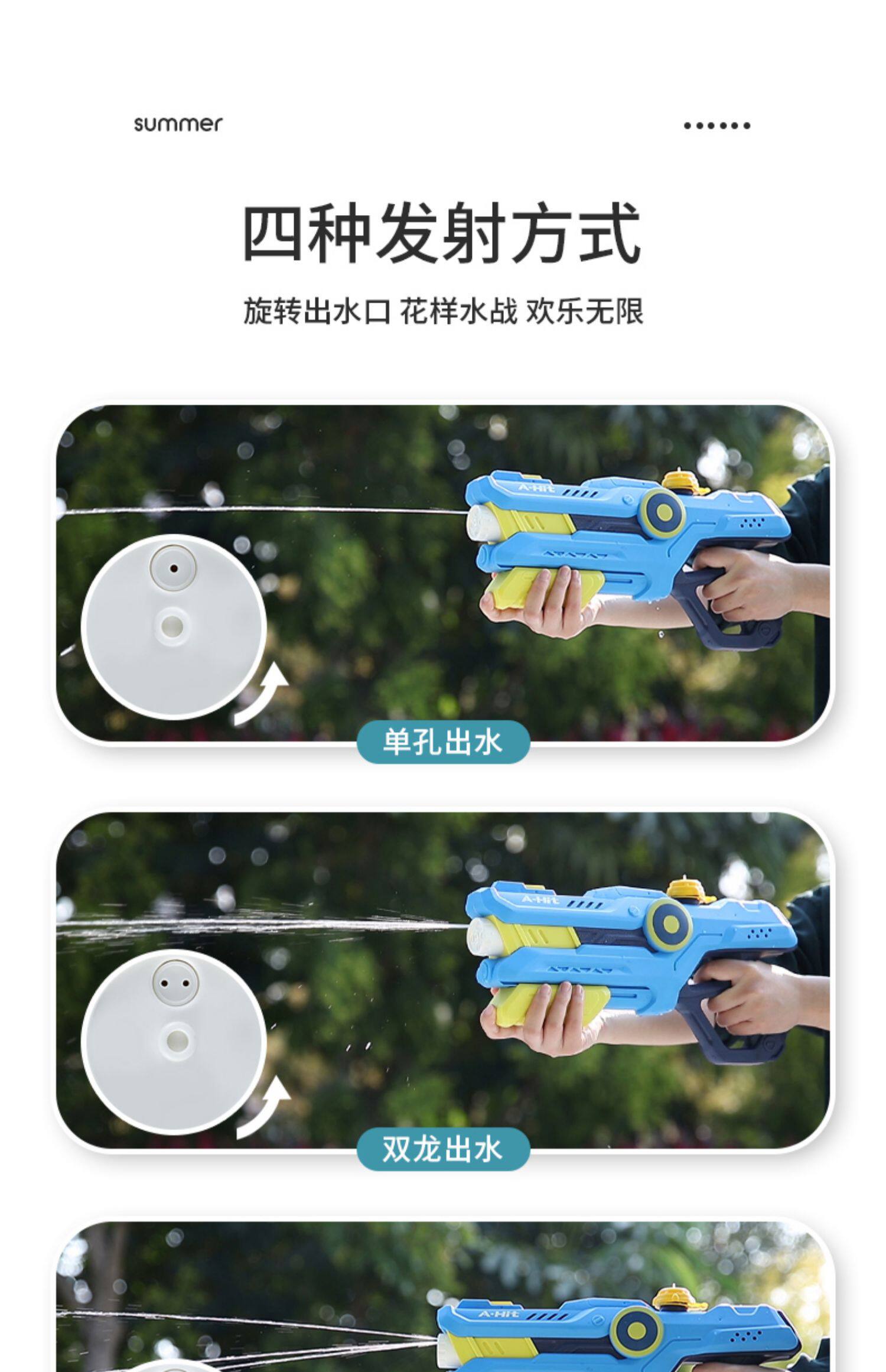 summer

四种发射方式

旋转出水口 花样水战 欢乐无限

A-Hit

单孔出水

A-Hit

双龙出水

A-Hit