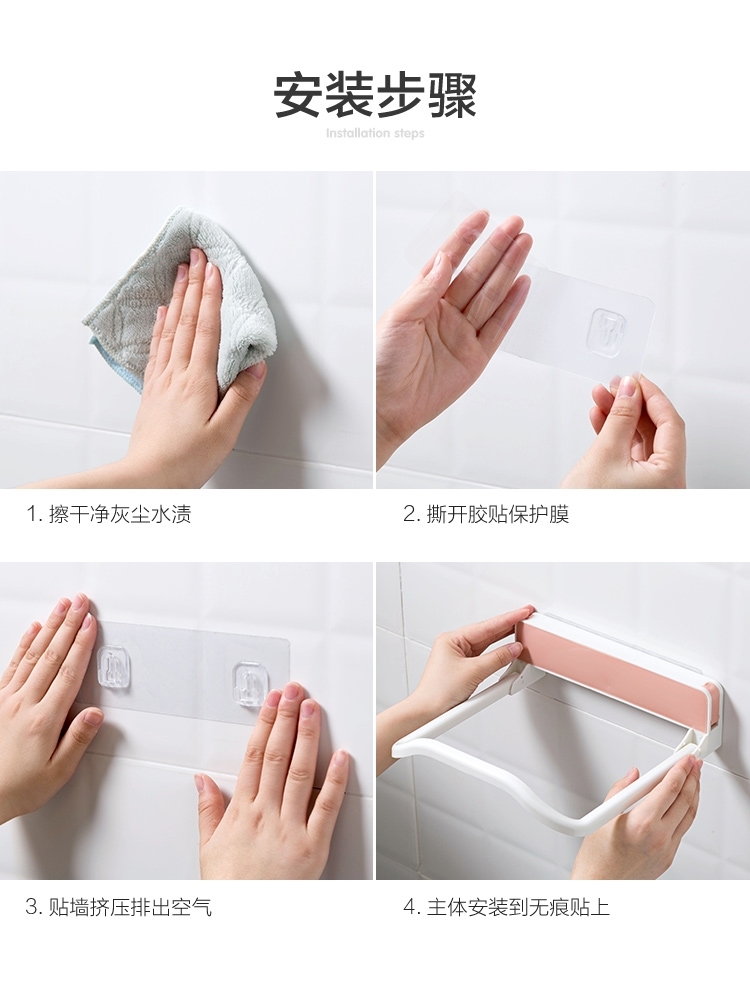 安装步骤
Installation steps

1. 擦干净灰尘水渍

2. 撕开胶贴保护膜

3. 贴墙挤压排出空气

4. 主体安装到无痕贴上