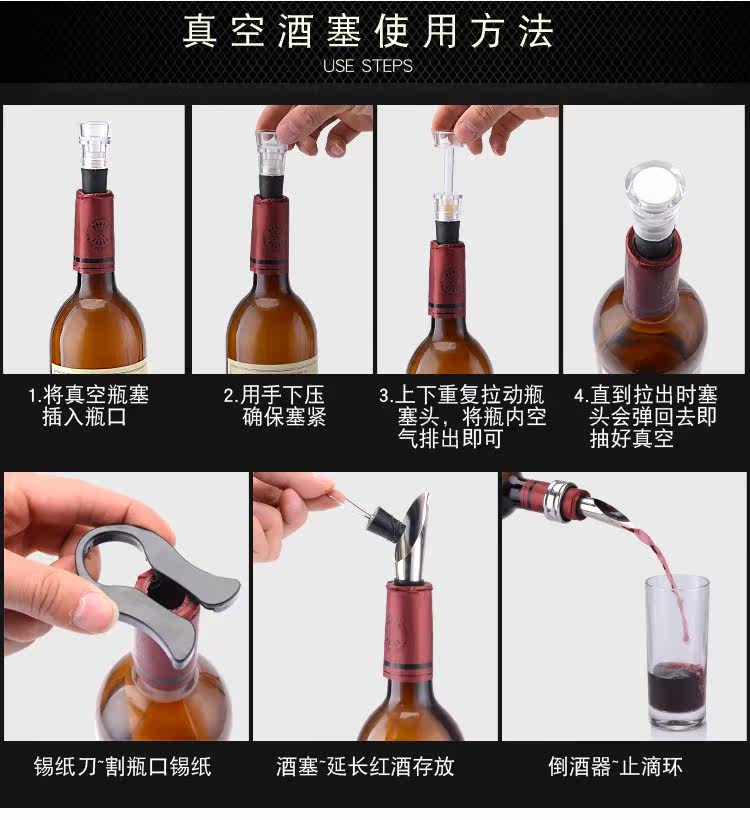 真空酒塞使用方法
USE STEPS

1.将真空瓶塞插入瓶口

2.用手下压确保塞紧

3.上下重复拉动瓶塞头，将瓶内空气排出即可

4.直到拉出时塞头会弹回去即抽好真空

锡纸刀~割瓶口锡纸

酒塞~延长红酒存放

倒酒器~止滴环