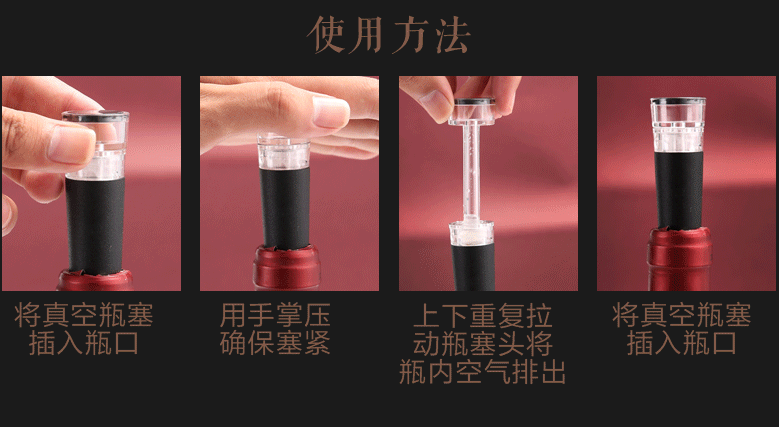 使用方法

将真空瓶塞插入瓶口

用手掌压确保塞紧

上下重复拉动瓶塞头将瓶内空气排出

将真空瓶塞插入瓶口