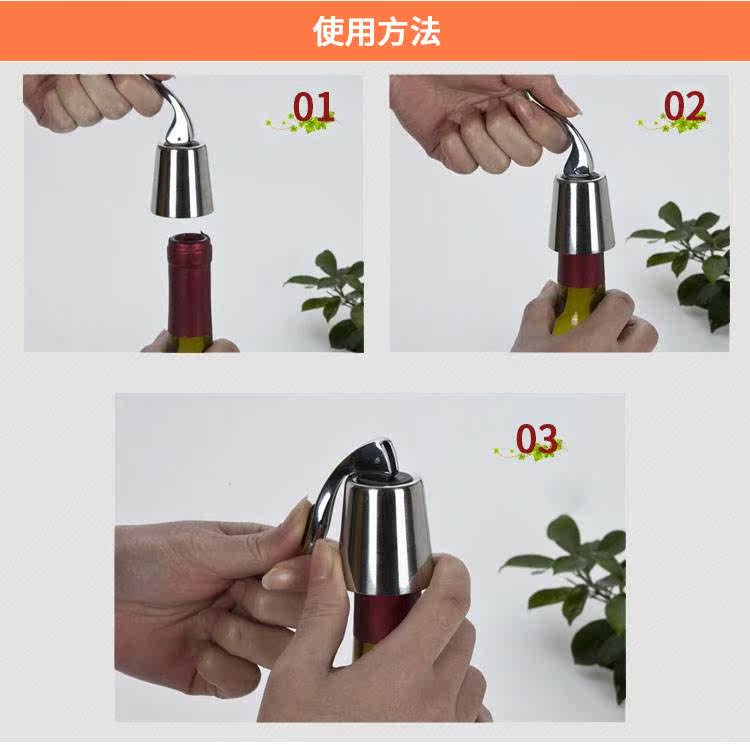 使用方法

01

02

03