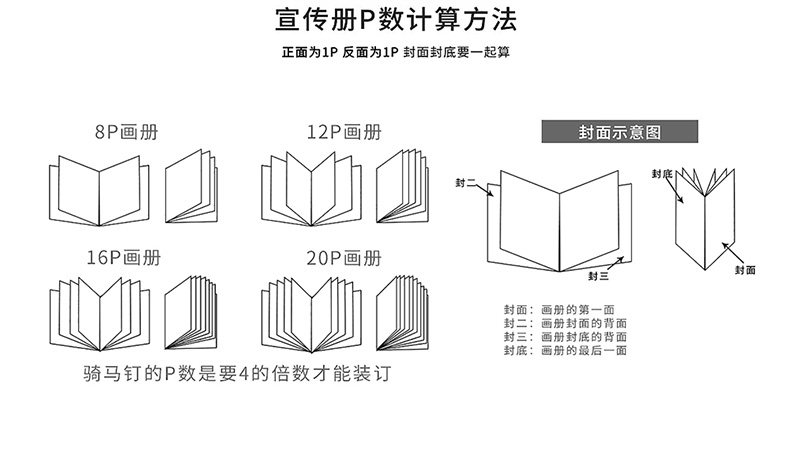 宣传册P数计算方法

正面为1P 反面为1P 封面封底要一起算

8P画册

12P画册

16P画册

20P画册

骑马钉的P数是要4的倍数才能装订

封面示意图

封二

封三

封底

封面

封面：画册的第一面
封二：画册封面的背面
封三：画册封底的背面
封底：画册的最后一面