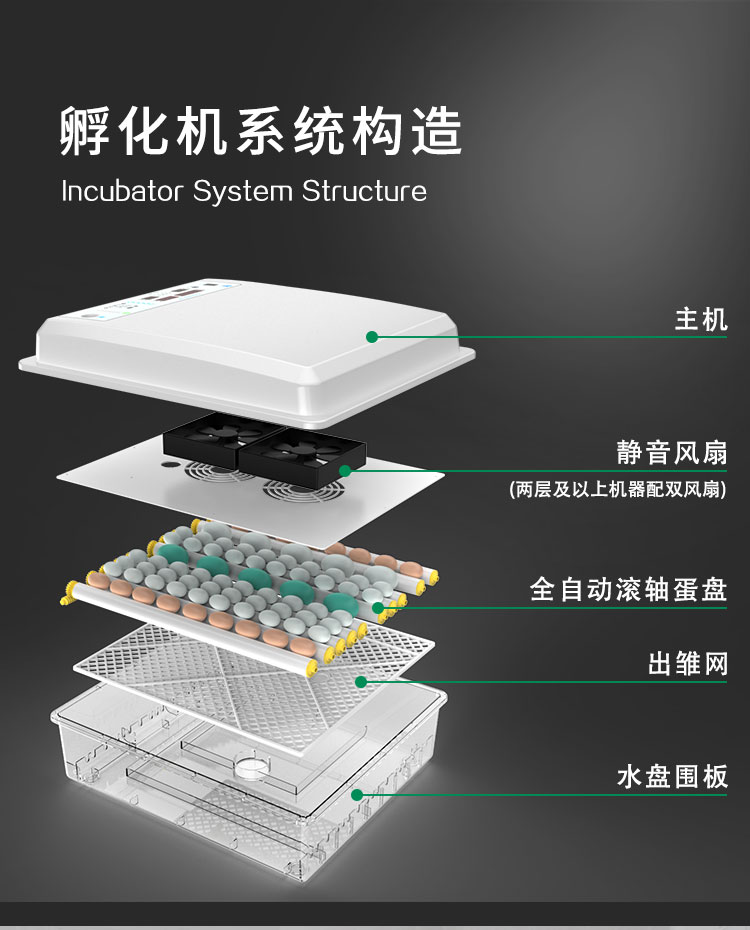 孵化机系统构造
Incubator System Structure

主机

静音风扇
(两层及以上机器配双风扇)

全自动滚轴蛋盘

出雏网

水盘围板