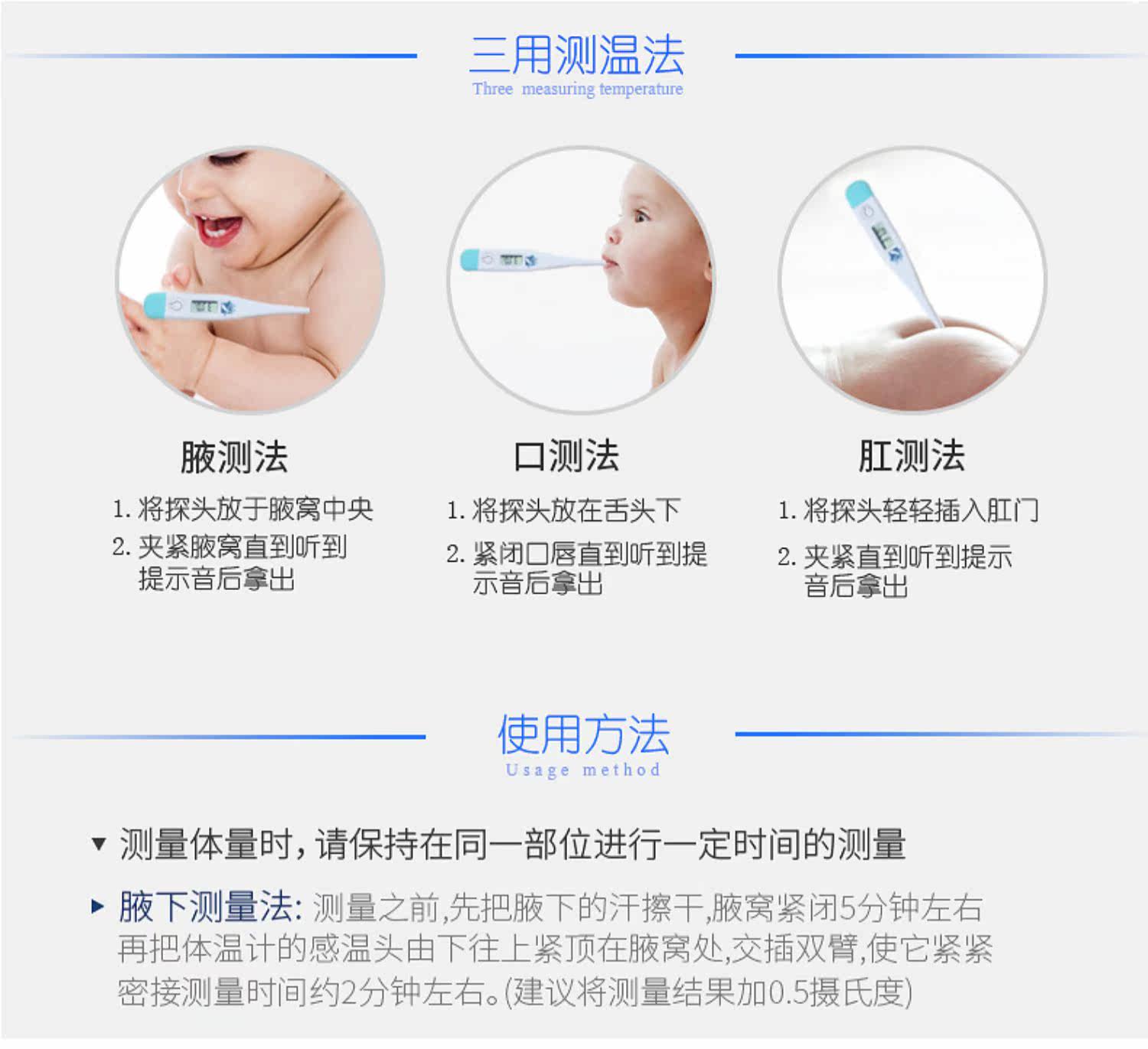 三用测温法
Three measuring temperature

腋测法
1. 将探头放于腋窝中央
2. 夹紧腋窝直到听到提示音后拿出

口测法
1. 将探头放在舌头下
2. 紧闭口唇直到听到提示音后拿出

肛测法
1. 将探头轻轻插入肛门
2. 夹紧直到听到提示音后拿出

使用方法
Usage method

▼ 测量体量时，请保持在同一部位进行一定时间的测量

▶ 腋下测量法: 测量之前,先把腋下的汗擦干,腋窝紧闭5分钟左右再把体温计的感温头由下往上紧顶在腋窝处,交插双臂,使它紧紧密接测量时间约2分钟左右。(建议将测量结果加0.5摄氏度)