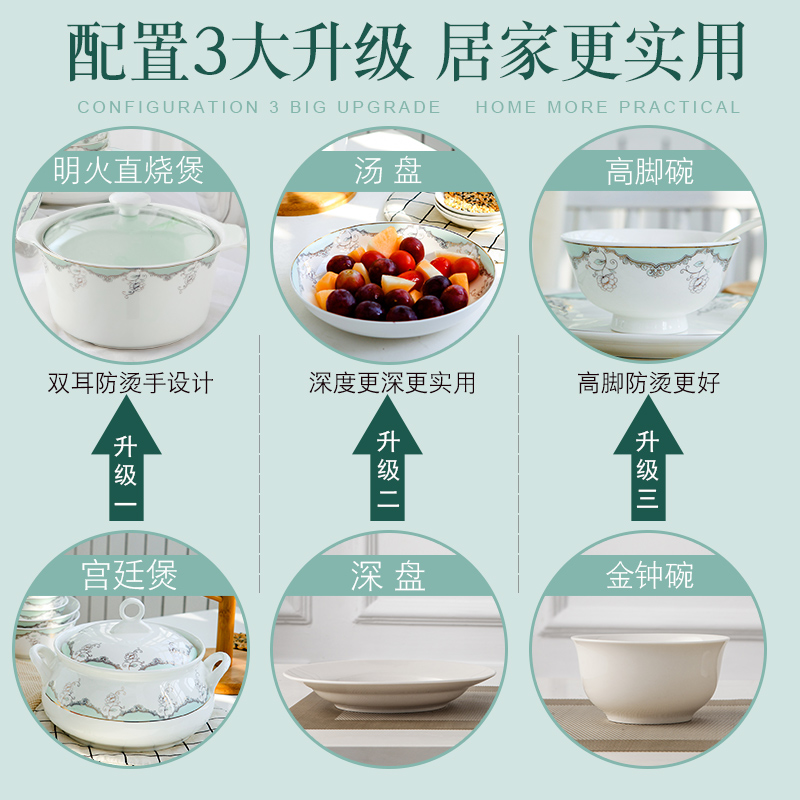 配置3大升级 居家更实用

CONFIGURATION 3 BIG UPGRADE HOME MORE PRACTICAL

明火直烧煲

双耳防烫手设计

升级一

宫廷煲

汤 盘

深度更深更实用

升级二

深 盘

高脚碗

高脚防烫更好

升级三

金钟碗