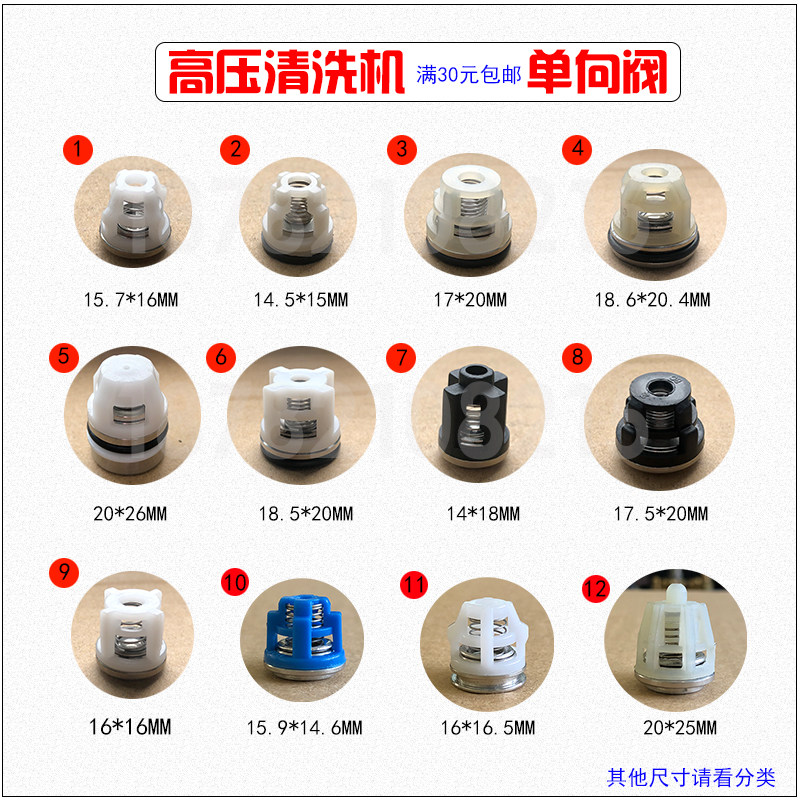 高压清洗机 满30元包邮 单向阀

1
15.7*16MM

2
14.5*15MM

3
17*20MM

4
18.6*20.4MM

5
20*26MM

6
18.5*20MM

7
14*18MM

8
17.5*20MM

9
16*16MM

10
15.9*14.6MM

11
16*16.5MM

12
20*25MM

其他尺寸请看分类