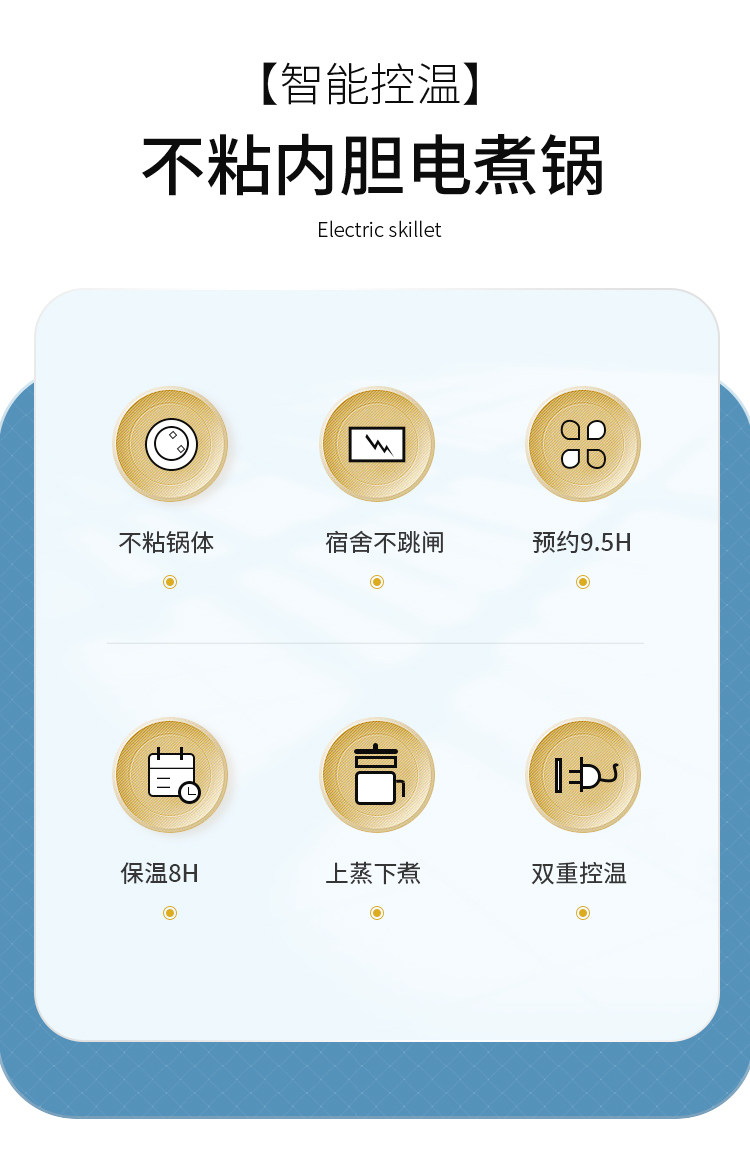 【智能控温】

不粘内胆电煮锅

Electric skillet

不粘锅体

宿舍不跳闸

预约9.5H

保温8H

上蒸下煮

双重控温