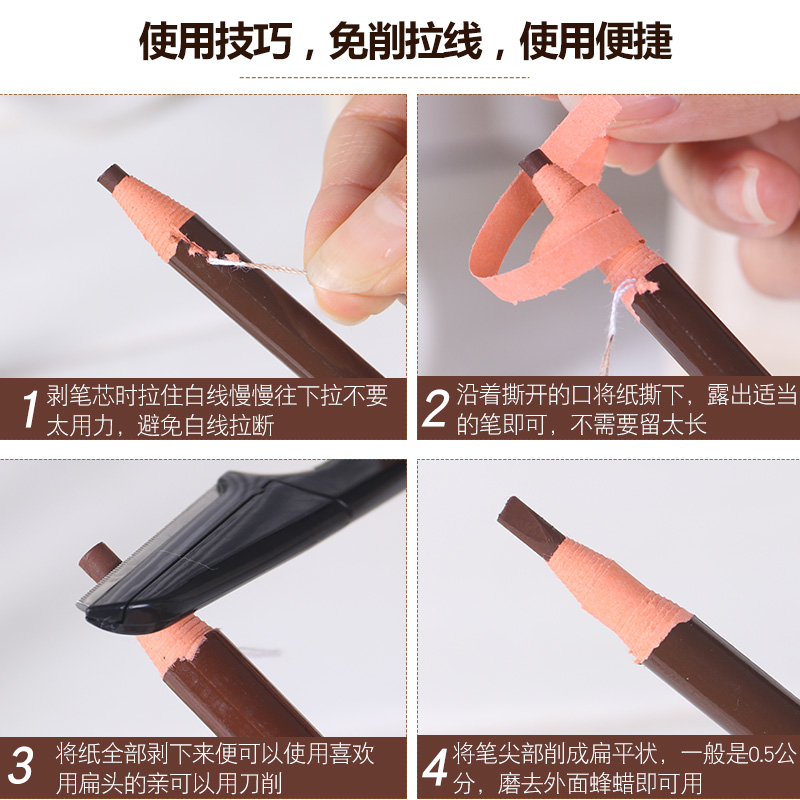 使用技巧，免削拉线，使用便捷

1 剥笔芯时拉住白线慢慢往下拉不要太用力，避免白线拉断

2 沿着撕开的口将纸撕下，露出适当的笔即可，不需要留太长

3 将纸全部剥下来便可以使用喜欢用扁头的亲可以用刀削

4 将笔尖部削成扁平状，一般是0.5公分，磨去外面蜂蜡即可用