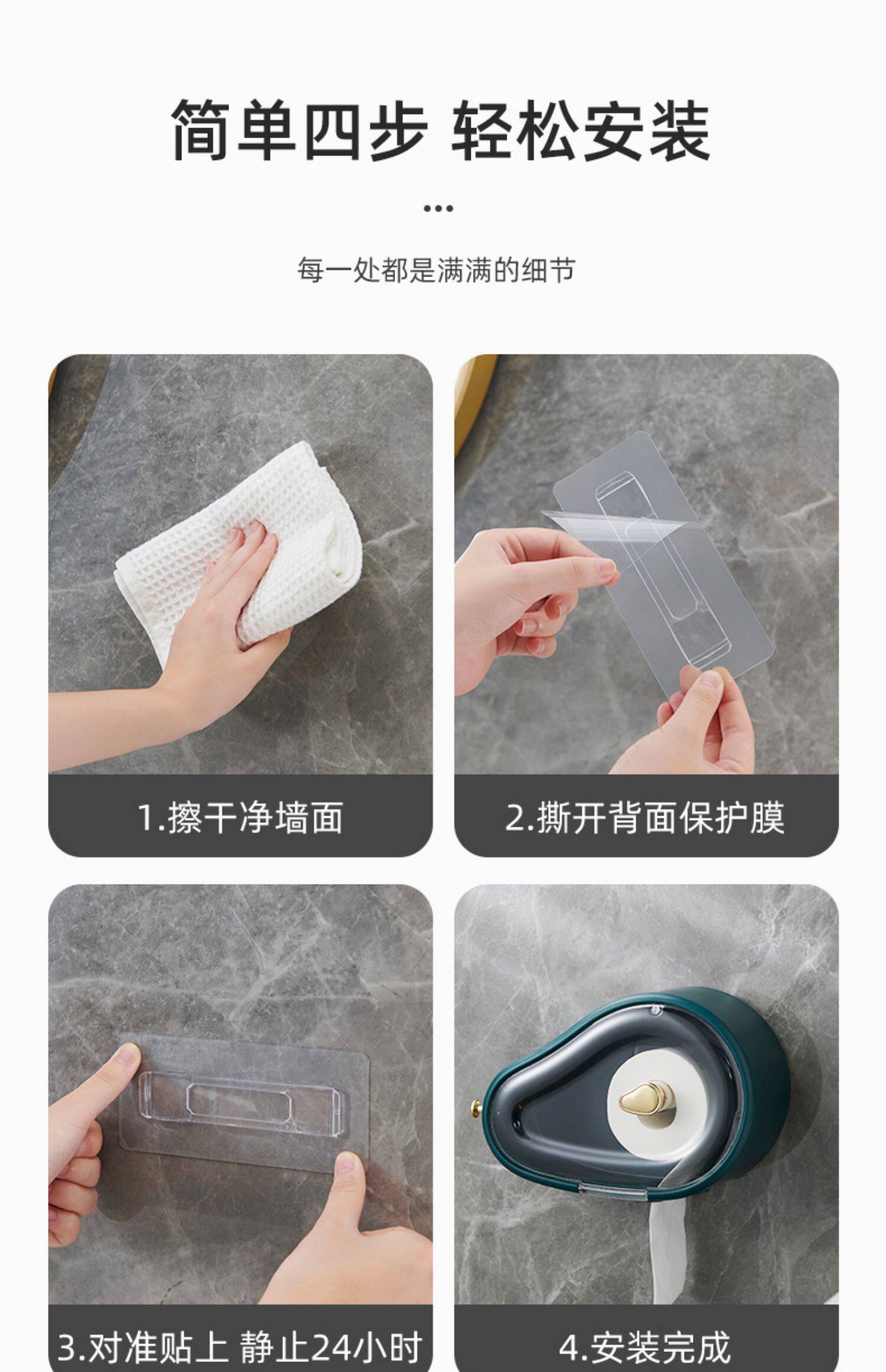 简单四步 轻松安装

...

每一处都是满满的细节

1.擦干净墙面

2.撕开背面保护膜

3.对准贴上 静止24小时

4.安装完成