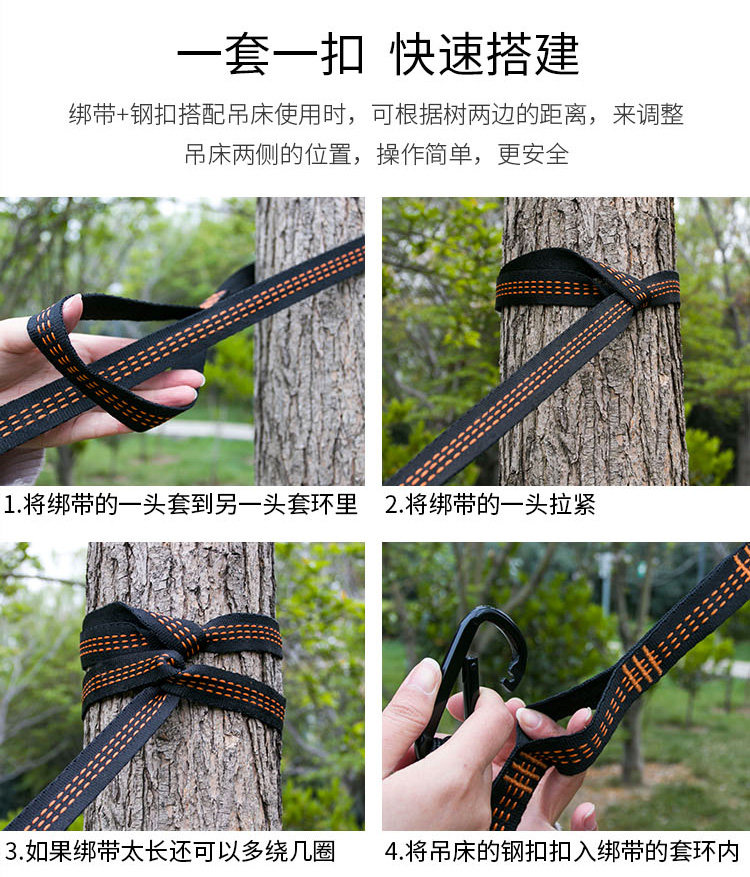 一套一扣 快速搭建

绑带+钢扣搭配吊床使用时，可根据树两边的距离，来调整吊床两侧的位置，操作简单，更安全

1.将绑带的一头套到另一头套环里

2.将绑带的一头拉紧

3.如果绑带太长还可以多绕几圈

4.将吊床的钢扣扣入绑带的套环内