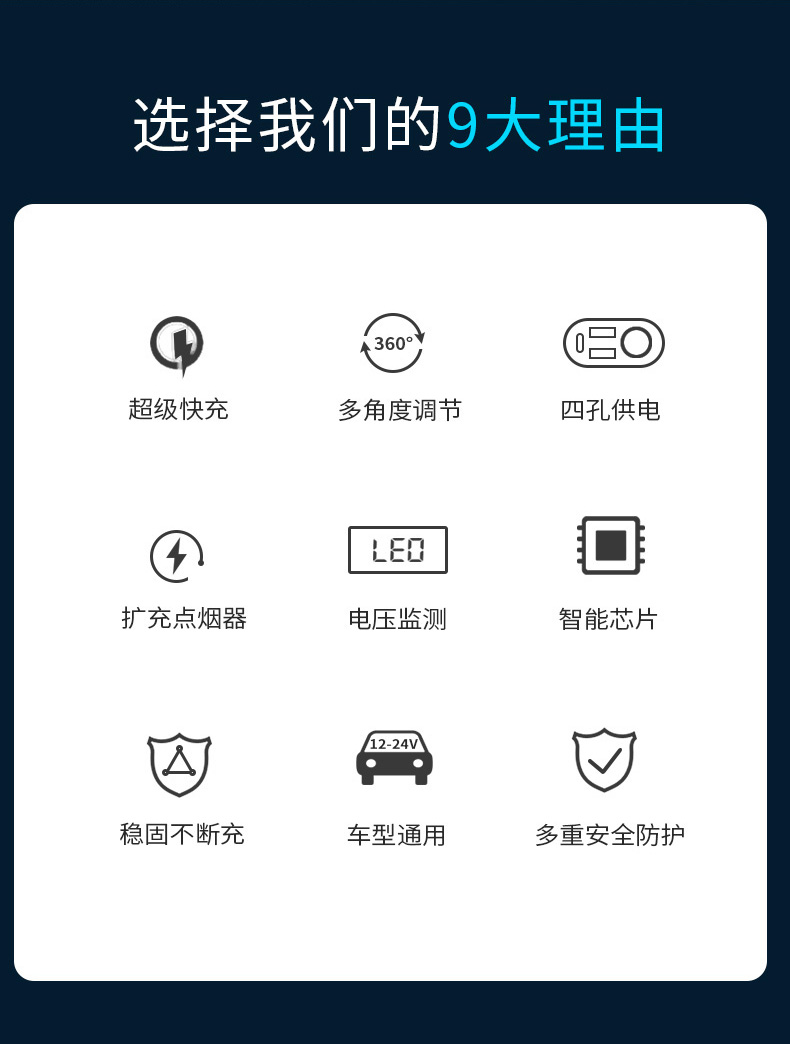 选择我们的9大理由

360°

超级快充

多角度调节

四孔供电

LED

扩充点烟器

电压监测

智能芯片

12-24V

稳固不断充

车型通用

多重安全防护