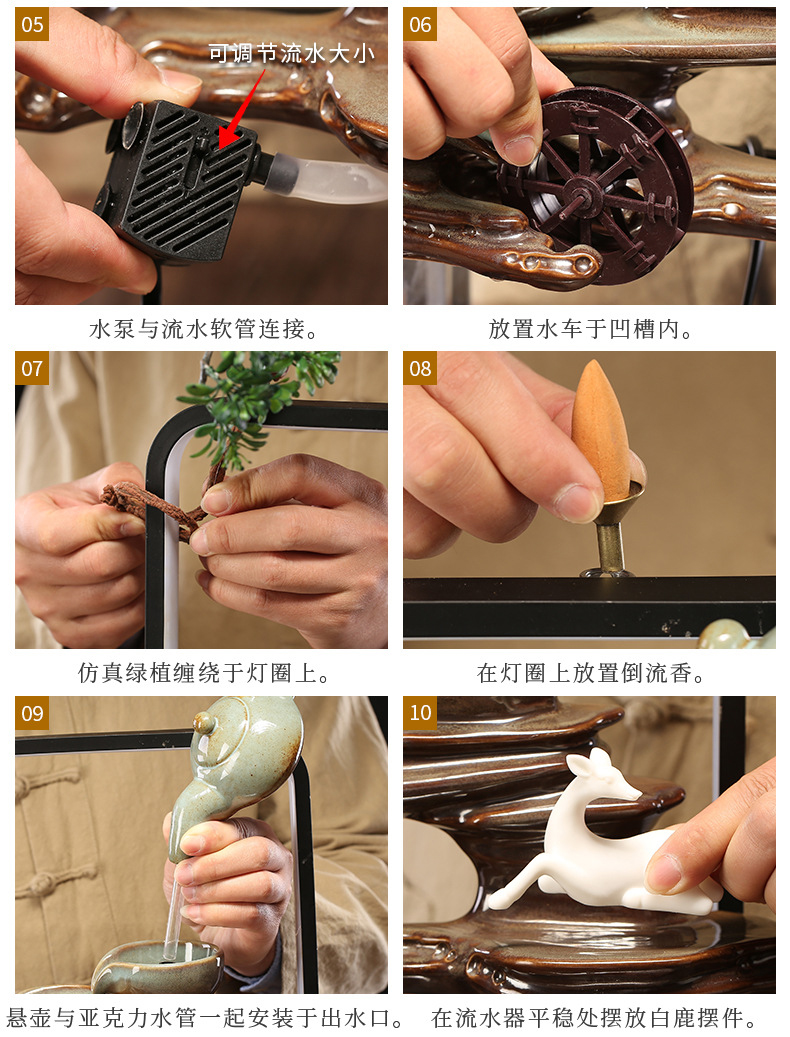 05

可调节流水大小

水泵与流水软管连接。

06

放置水车于凹槽内。

07

仿真绿植缠绕于灯圈上。

08

在灯圈上放置倒流香。

09

悬壶与亚克力水管一起安装于出水口。

10

在流水器平稳处摆放白鹿摆件。