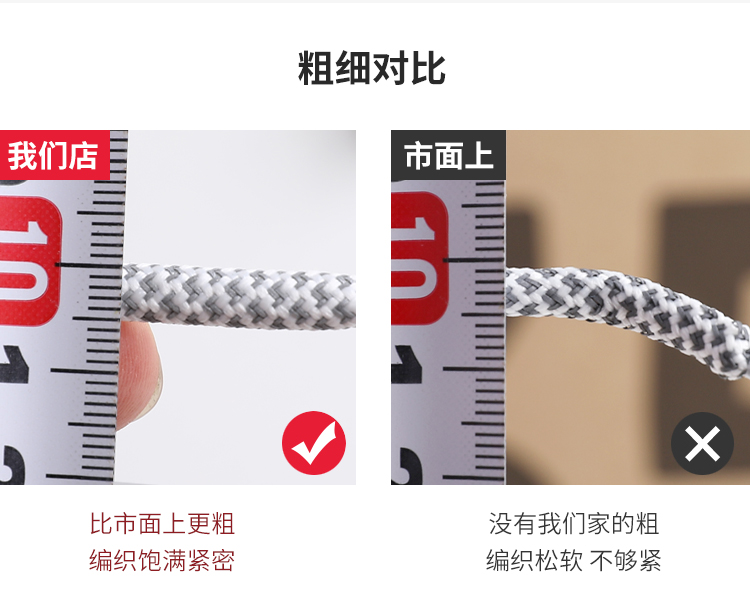 粗细对比

我们店

10

1

比市面上更粗
编织饱满紧密

市面上

10

1

没有我们家的粗
编织松软 不够紧