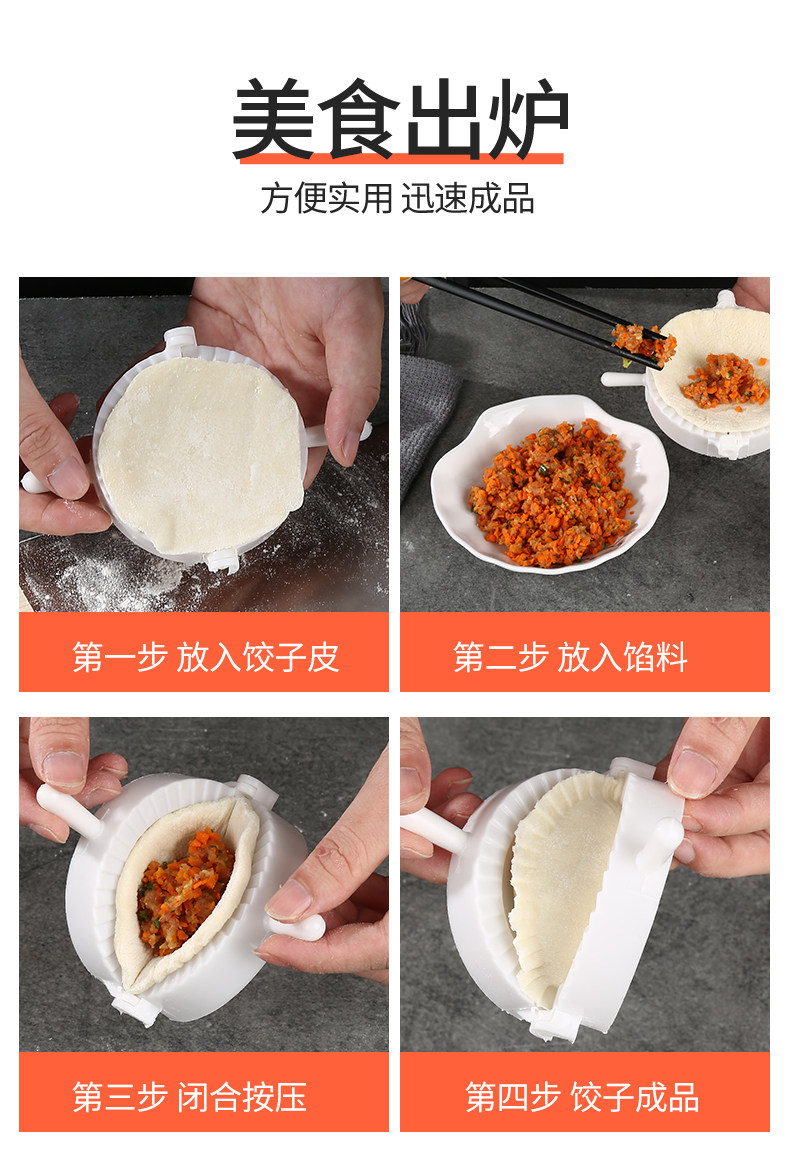 美食出炉

方便实用 迅速成品

第一步 放入饺子皮

第二步 放入馅料

第三步 闭合按压

第四步 饺子成品