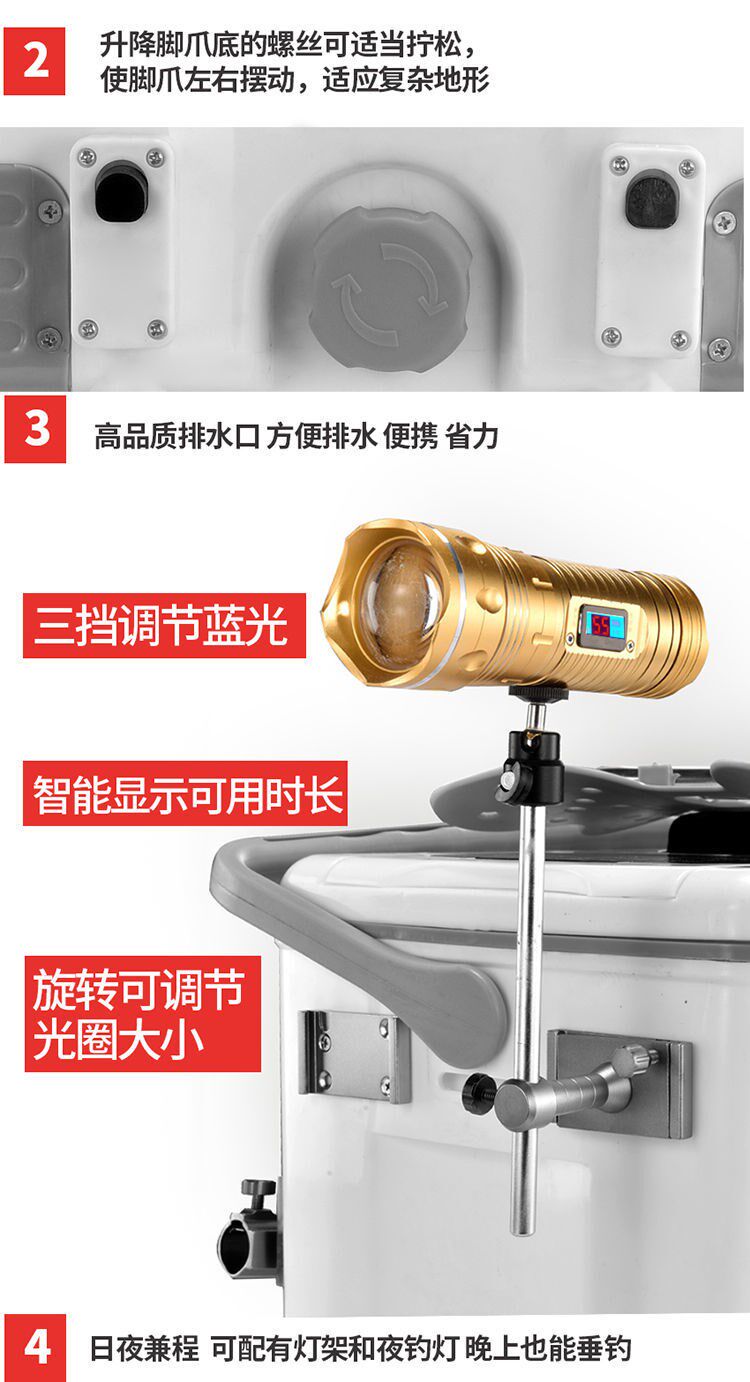 2
升降脚爪底的螺丝可适当拧松，使脚爪左右摆动，适应复杂地形

3
高品质排水口 方便排水 便携 省力

三挡调节蓝光

55

智能显示可用时长

旋转可调节光圈大小

4
日夜兼程 可配有灯架和夜钓灯 晚上也能垂钓