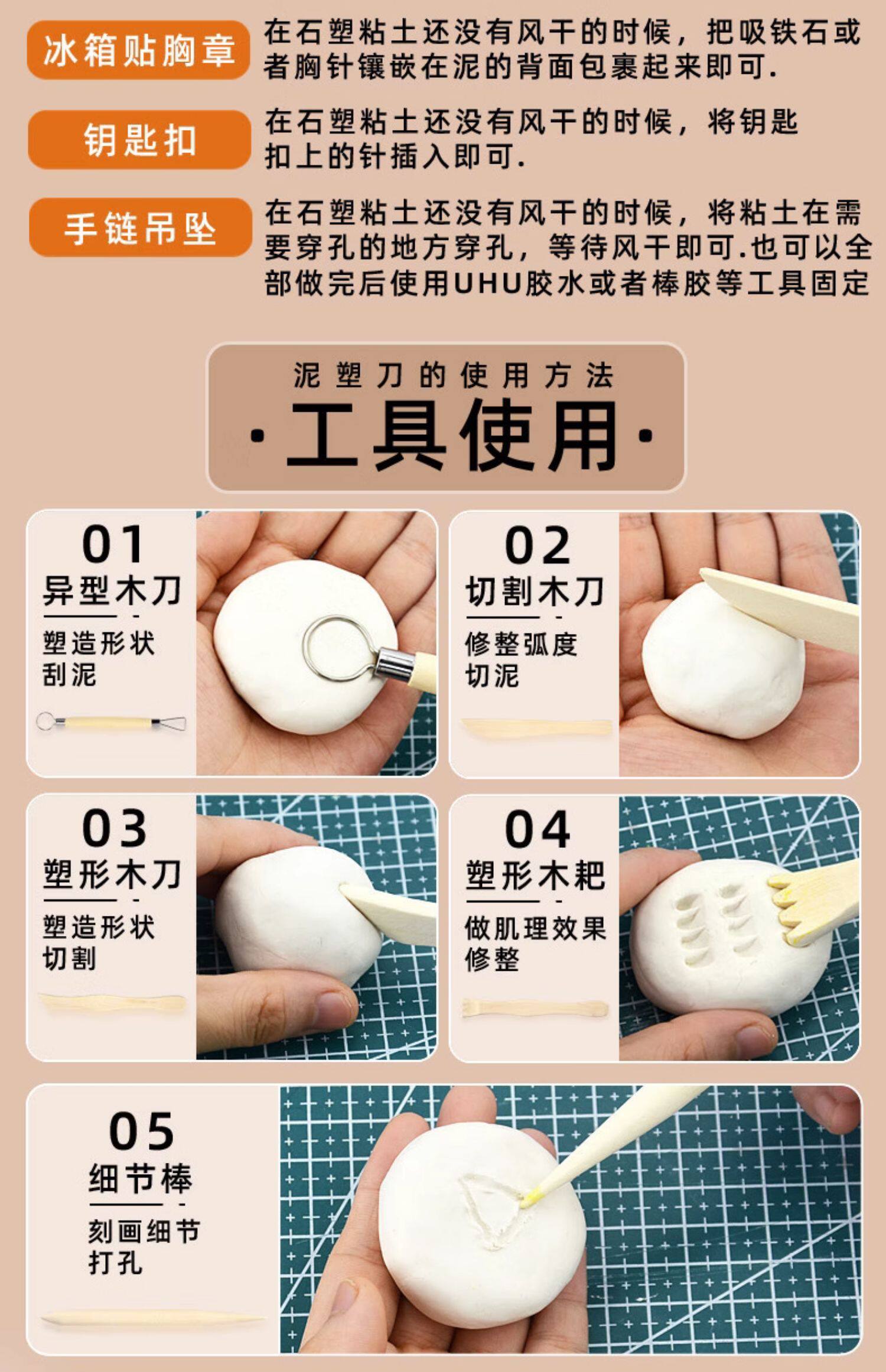 冰箱贴胸章

在石塑粘土还没有风干的时候，把吸铁石或者胸针镶嵌在泥的背面包裹起来即可.

钥匙扣

在石塑粘土还没有风干的时候，将钥匙扣上的针插入即可.

手链吊坠

在石塑粘土还没有风干的时候，将粘土在需要穿孔的地方穿孔，等待风干即可.也可以全部做完后使用UHU胶水或者棒胶等工具固定

泥塑刀的使用方法

·工具使用·

01
异型木刀
塑造形状
刮泥

02
切割木刀
修整弧度
切泥

03
塑形木刀
塑造形状
切割

04
塑形木耙
做肌理效果
修整

05
细节棒
刻画细节
打孔