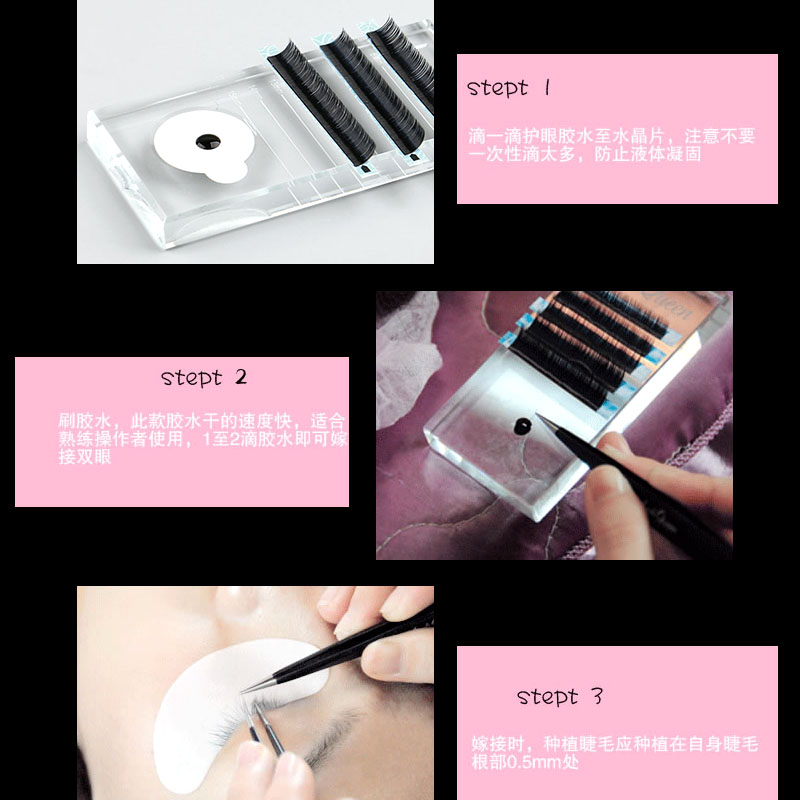 stept 1

滴一滴护眼胶水至水晶片，注意不要一次性滴太多，防止液体凝固

stept 2

刷胶水，此款胶水干的速度快，适合熟练操作者使用，1至2滴胶水即可嫁接双眼

stept 3

嫁接时，种植睫毛应种植在自身睫毛根部0.5mm处