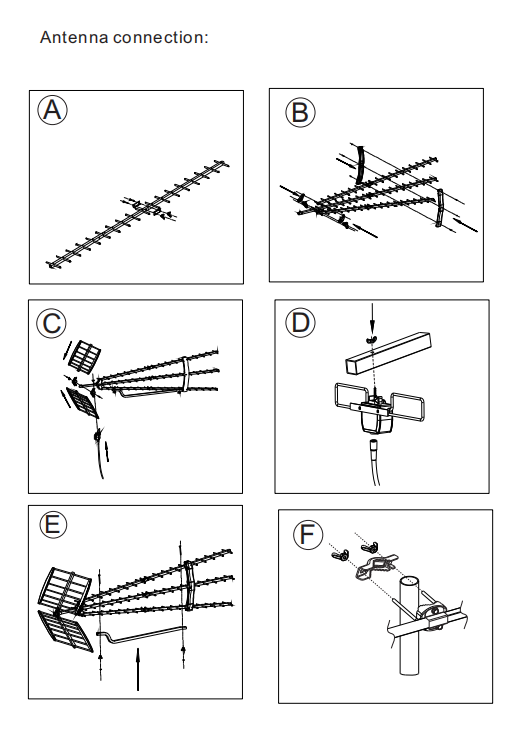 Antenna connection:

A

B

C

D

E

F