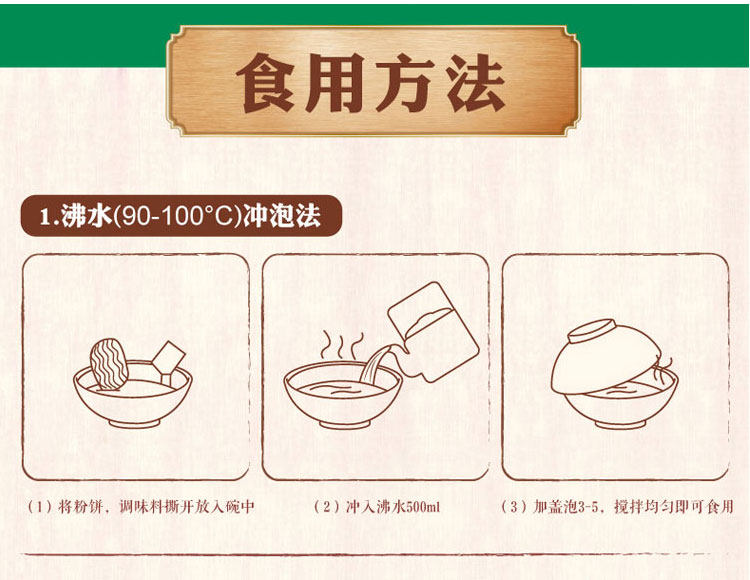 食用方法

1.沸水(90-100°C)冲泡法

（1）将粉饼，调味料撕开放入碗中

（2）冲入沸水500ml

（3）加盖泡3-5，搅拌均匀即可食用