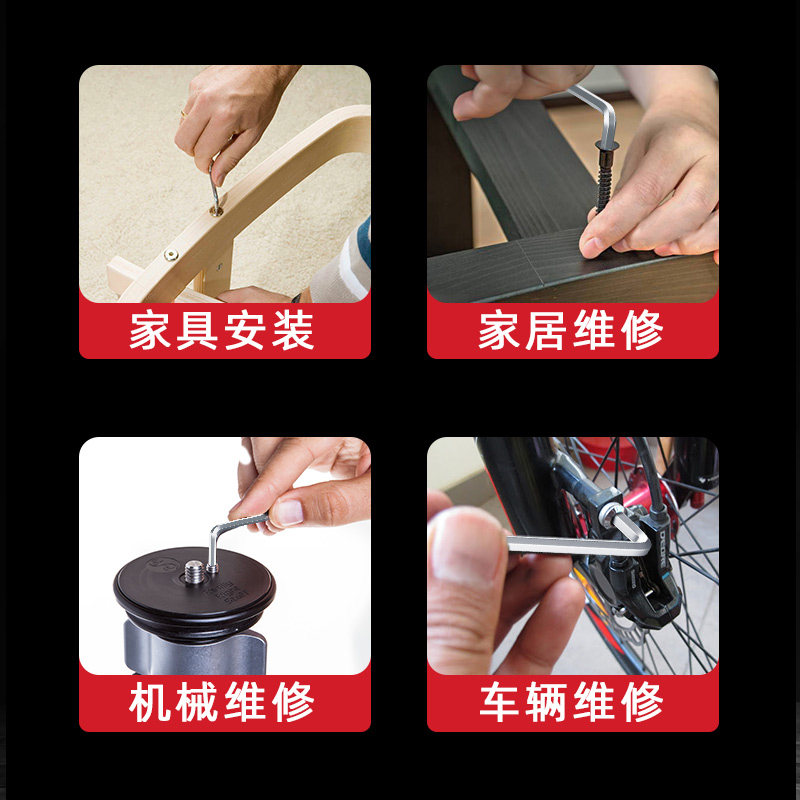 家具安装

家居维修

机械维修

车辆维修