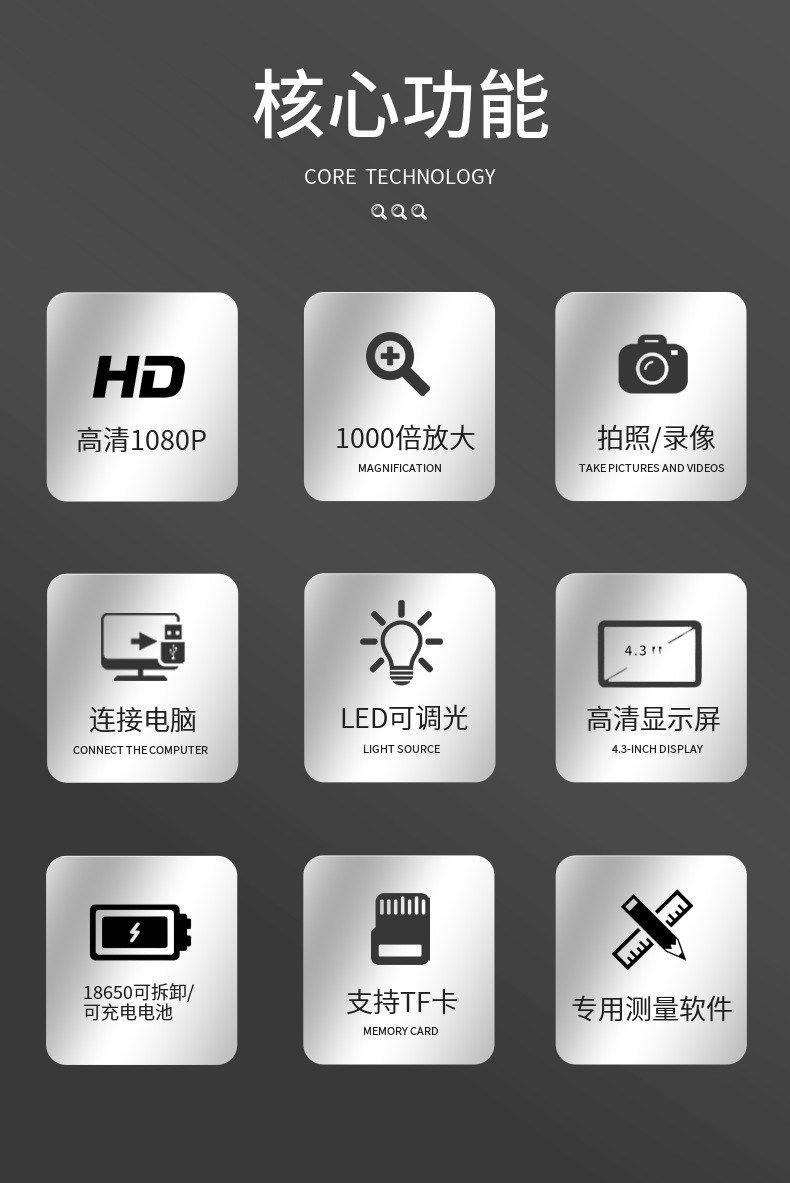 核心功能

CORE TECHNOLOGY

HD

高清1080P

1000倍放大

MAGNIFICATION

拍照/录像

TAKE PICTURES AND VIDEOS

连接电脑

CONNECT THE COMPUTER

LED可调光

LIGHT SOURCE

4.3"

高清显示屏

4.3-INCH DISPLAY

18650可拆卸/
可充电电池

支持TF卡

MEMORY CARD

专用测量软件