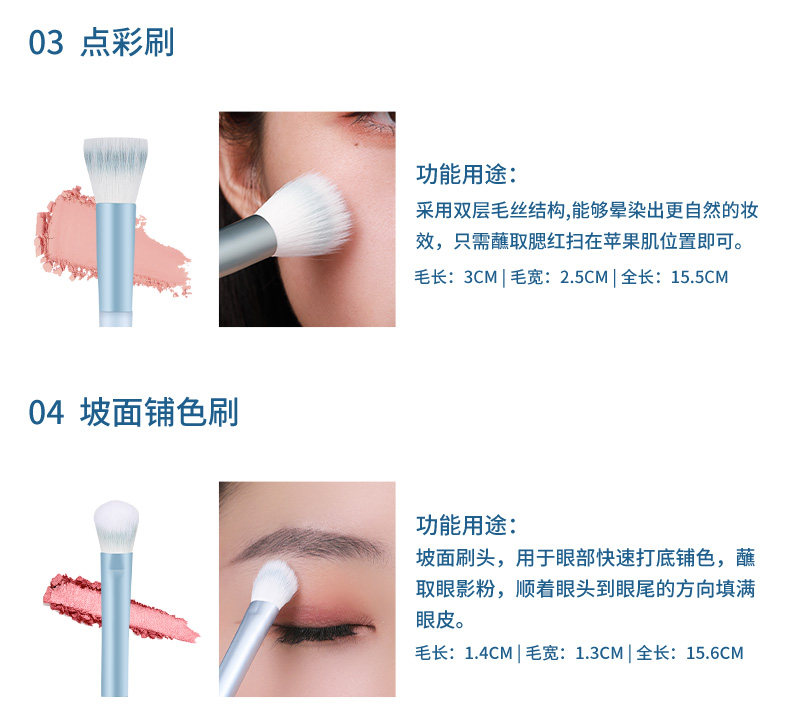 03 点彩刷

功能用途：

采用双层毛丝结构,能够晕染出更自然的妆效，只需蘸取腮红扫在苹果肌位置即可。

毛长：3CM | 毛宽：2.5CM | 全长：15.5CM

04 坡面铺色刷

功能用途：

坡面刷头，用于眼部快速打底铺色，蘸取眼影粉，顺着眼头到眼尾的方向填满眼皮。

毛长：1.4CM | 毛宽：1.3CM | 全长：15.6CM