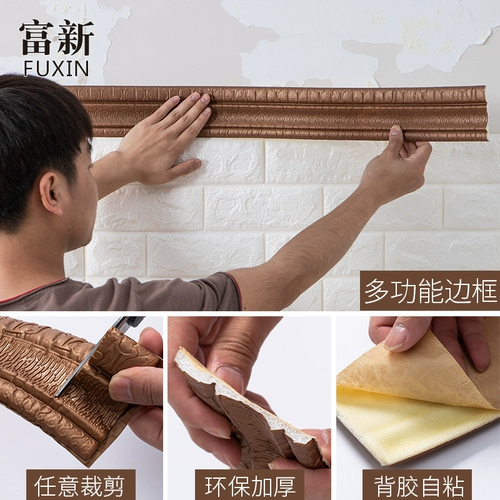 富新
FUXIN

多功能边框

任意裁剪

环保加厚

背胶自粘