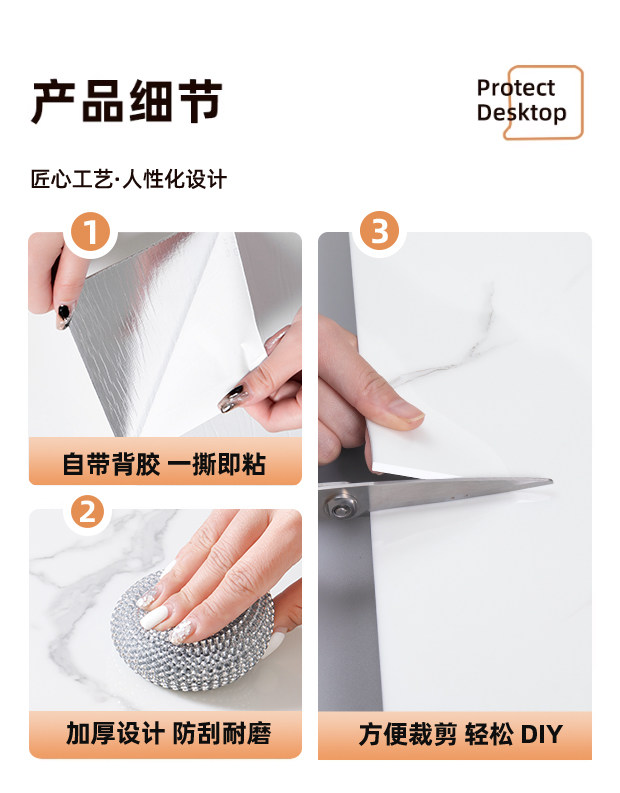 产品细节

Protect Desktop

匠心工艺·人性化设计

1

自带背胶 一撕即粘

2

加厚设计 防刮耐磨

3

方便裁剪 轻松 DIY