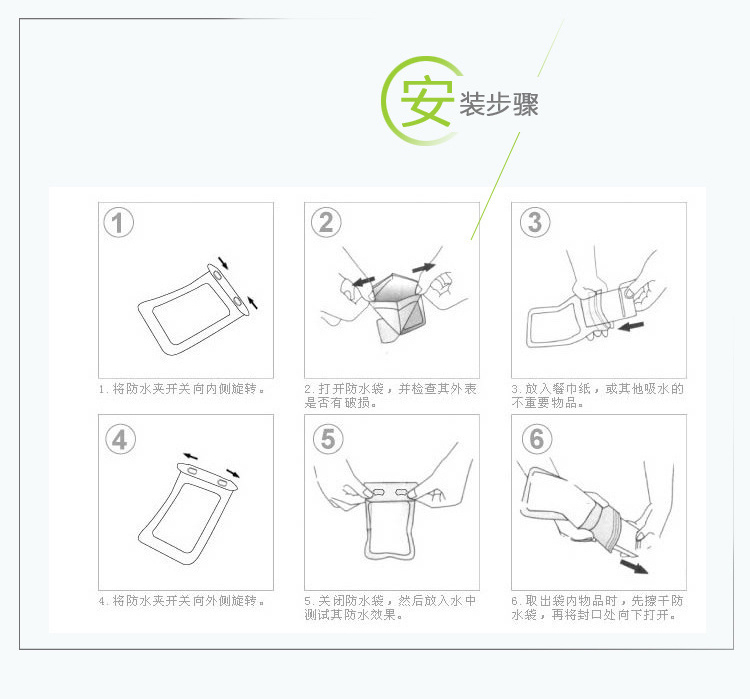 安装步骤

1

1. 将防水夹开关向内侧旋转。

2

2. 打开防水袋，并检查其外表是否有破损。

3

3. 放入餐巾纸，或其他吸水的不重要物品。

4

4. 将防水夹开关向外侧旋转。

5

5. 关闭防水袋，然后放入水中测试其防水效果。

6

6. 取出袋内物品时，先擦干防水袋，再将封口处向下打开。