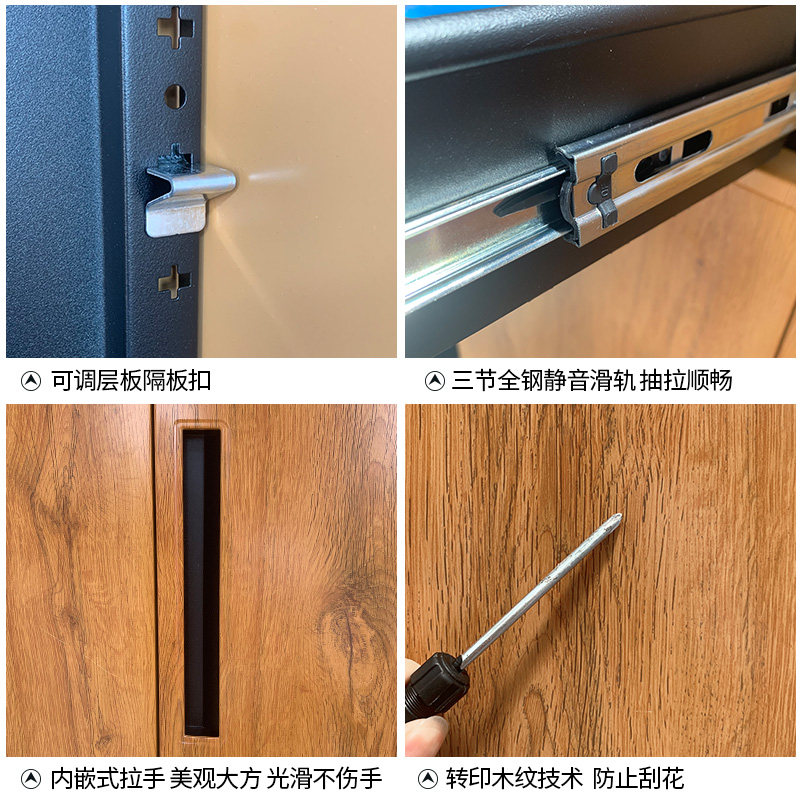 可调层板隔板扣

三节全钢静音滑轨 抽拉顺畅

内嵌式拉手 美观大方 光滑不伤手

转印木纹技术 防止刮花