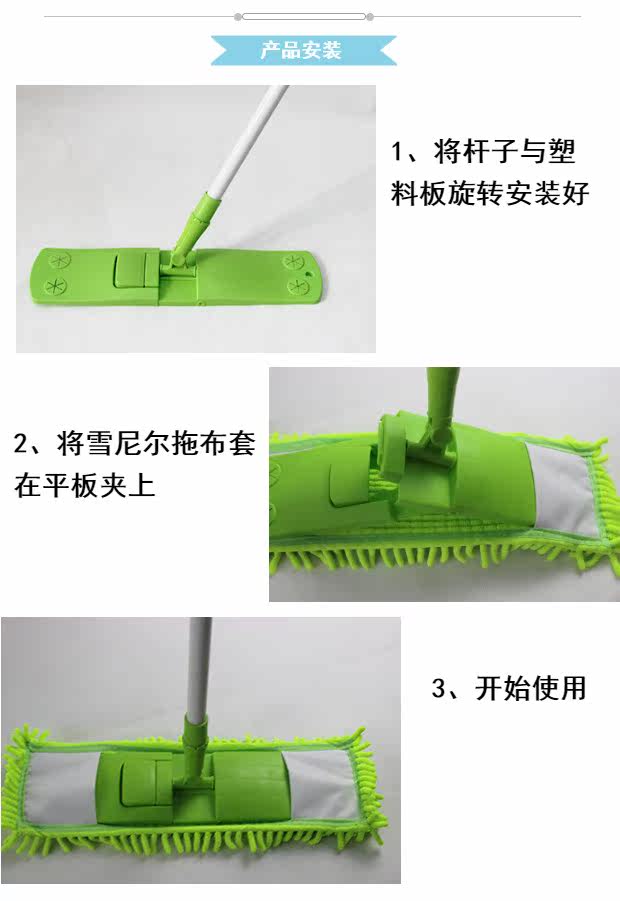 产品安装

1、将杆子与塑料板旋转安装好

2、将雪尼尔拖布套在平板夹上

3、开始使用