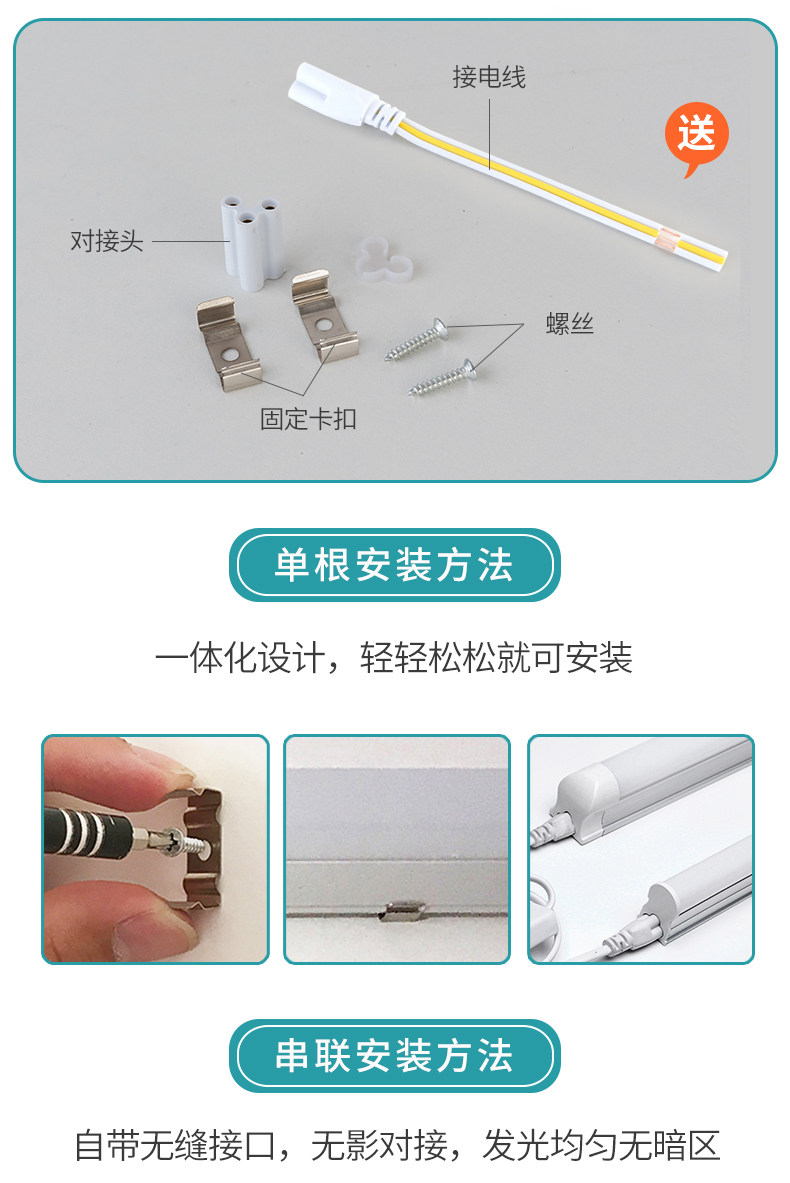 接电线

送

对接头

螺丝

固定卡扣

单根安装方法

一体化设计，轻轻松松就可安装

串联安装方法

自带无缝接口，无影对接，发光均匀无暗区