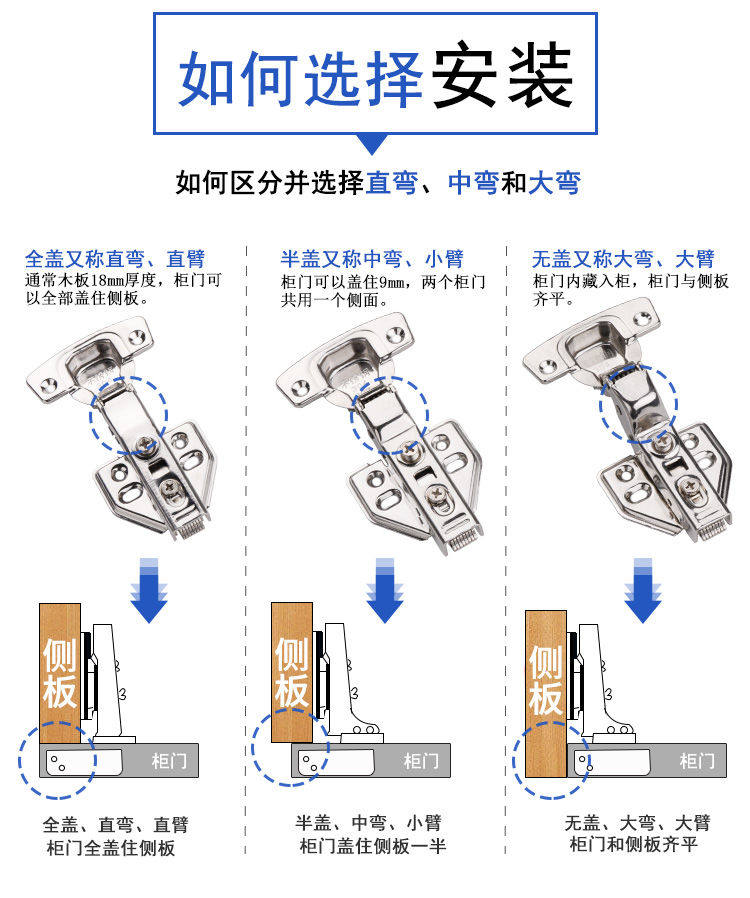 如何选择安装

如何区分并选择直弯、中弯和大弯

全盖又称直弯、直臂
通常木板18mm厚度，柜门可以全部盖住侧板。

侧板
柜门

全盖、直弯、直臂
柜门全盖住侧板

半盖又称中弯、小臂
柜门可以盖住9mm，两个柜门共用一个侧面。

侧板
柜门

半盖、中弯、小臂
柜门盖住侧板一半

无盖又称大弯、大臂
柜门内藏入柜，柜门与侧板齐平。

侧板
柜门

无盖、大弯、大臂
柜门和侧板齐平