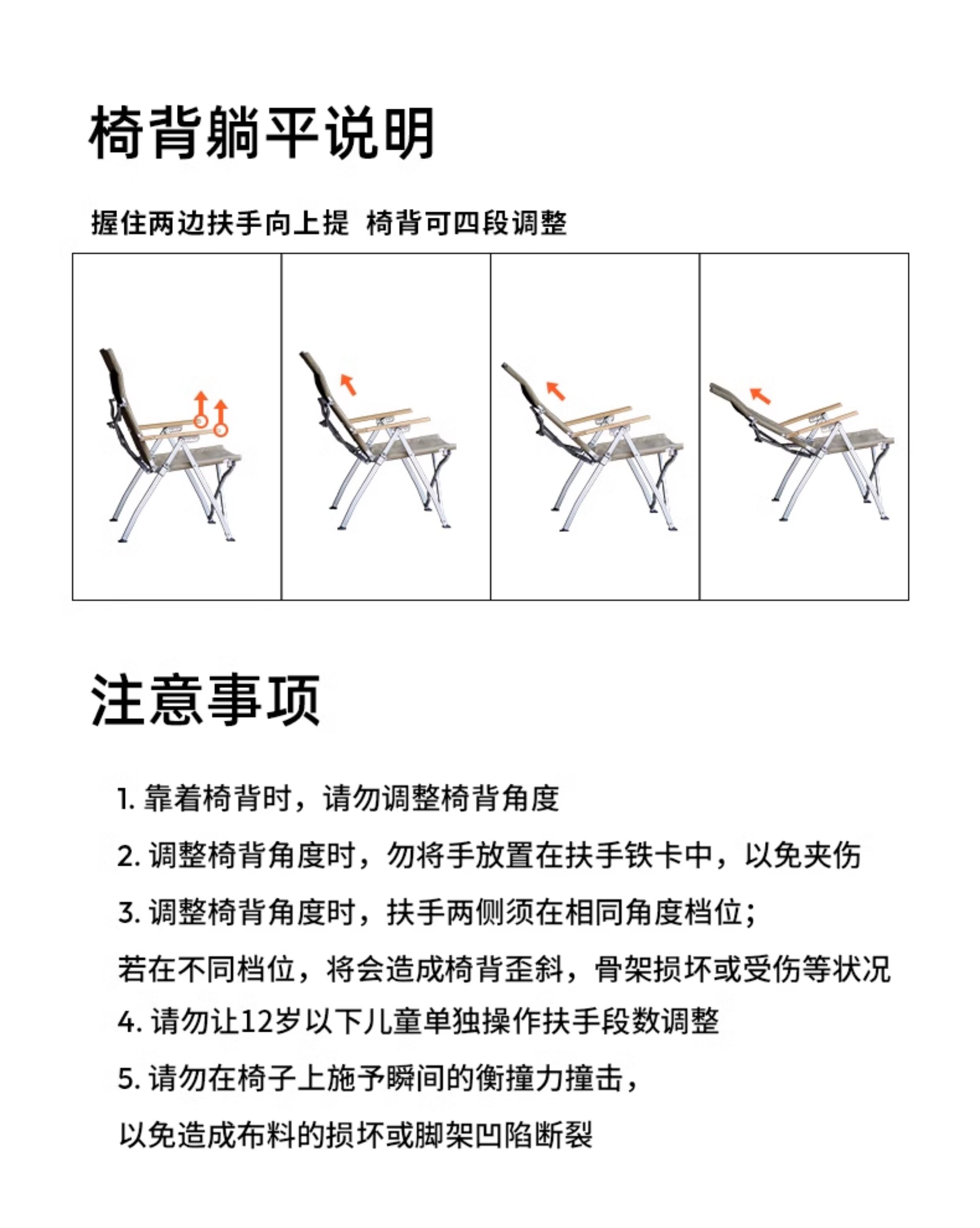 椅背躺平说明

握住两边扶手向上提 椅背可四段调整

注意事项

1. 靠着椅背时，请勿调整椅背角度

2. 调整椅背角度时，勿将手放置在扶手铁卡中，以免夹伤

3. 调整椅背角度时，扶手两侧须在相同角度档位；

若在不同档位，将会造成椅背歪斜，骨架损坏或受伤等状况

4. 请勿让12岁以下儿童单独操作扶手段数调整

5. 请勿在椅子上施予瞬间的衡撞力撞击，

以免造成布料的损坏或脚架凹陷断裂