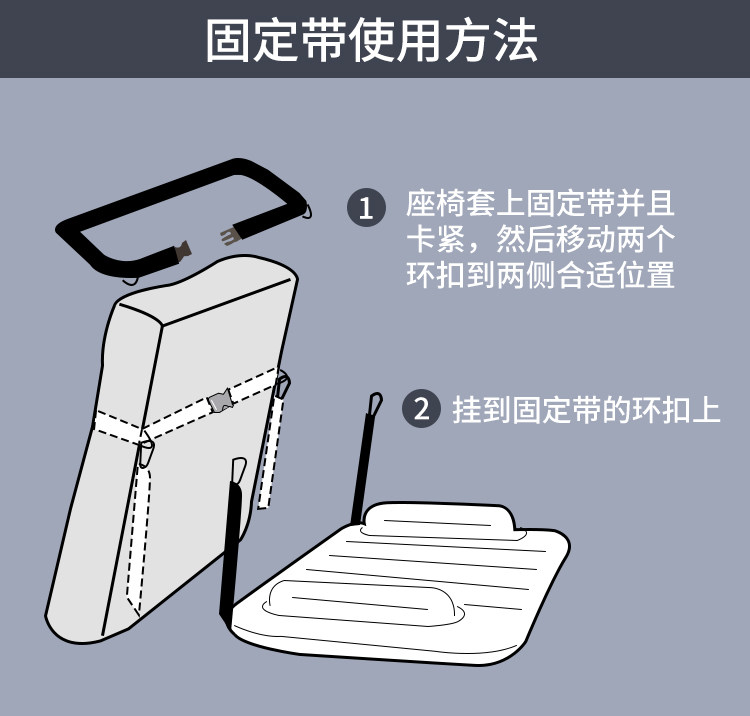 固定带使用方法

1 座椅套上固定带并且卡紧，然后移动两个环扣到两侧合适位置

2 挂到固定带的环扣上