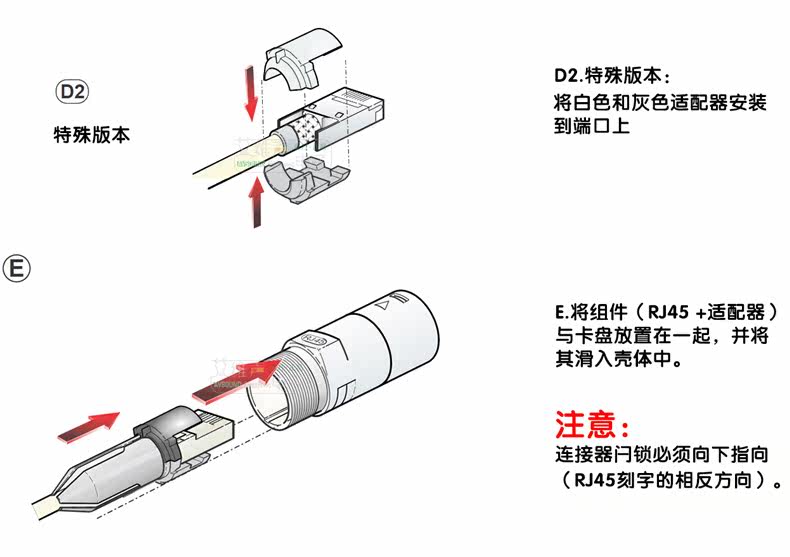 D2

特殊版本

D2.特殊版本：
将白色和灰色适配器安装到端口上

E

E.将组件（RJ45 +适配器）与卡盘放置在一起，并将其滑入壳体中。

注意：
连接器闩锁必须向下指向（RJ45刻字的相反方向）。