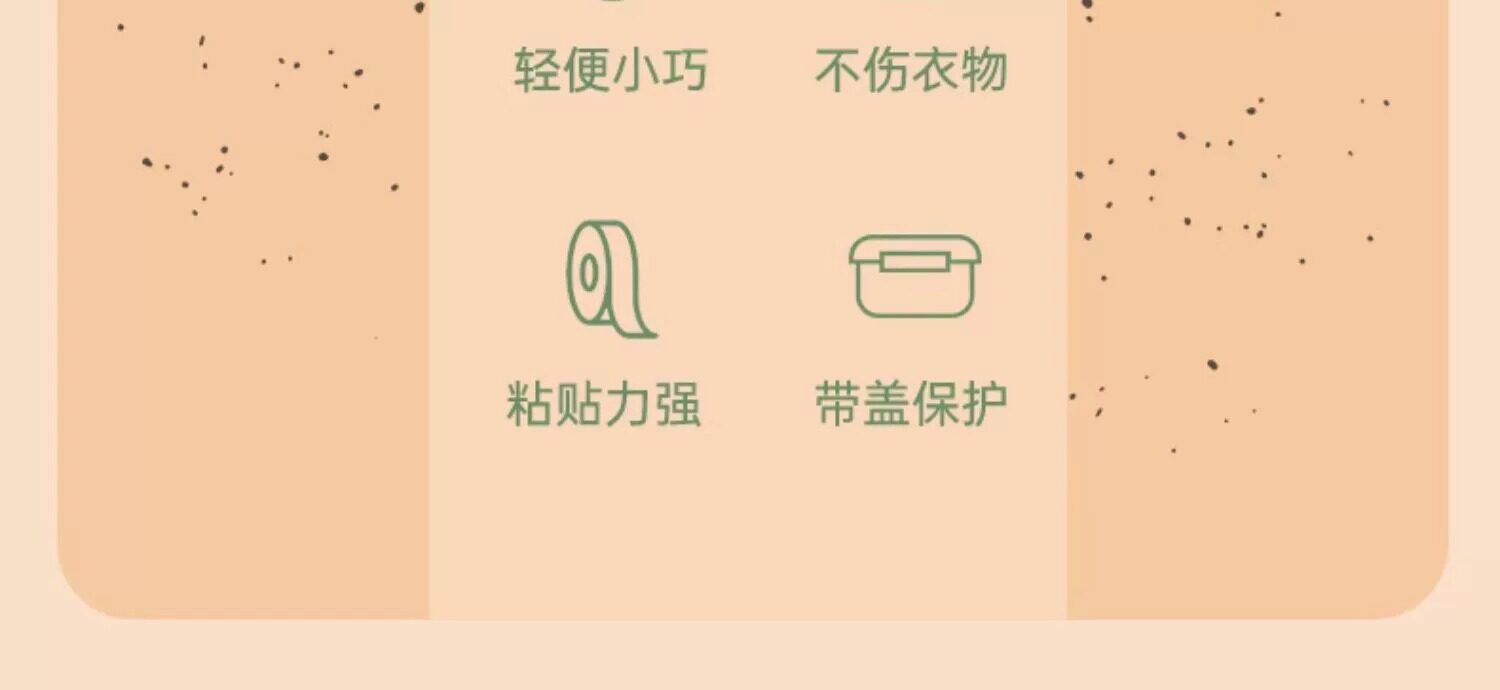 轻便小巧 不伤衣物

粘贴力强 带盖保护