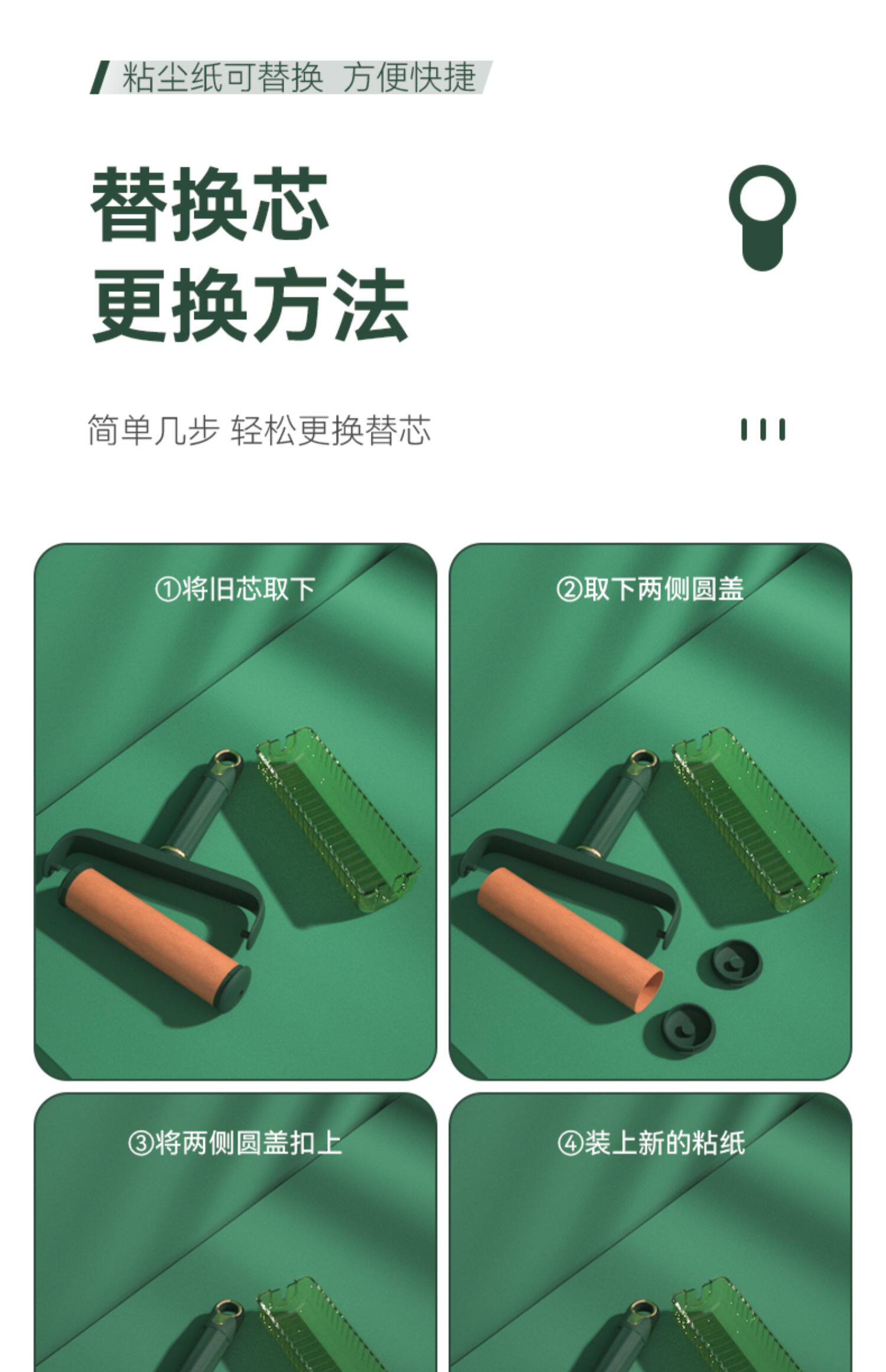 粘尘纸可替换 方便快捷

替换芯
更换方法

简单几步 轻松更换替芯

①将旧芯取下

②取下两侧圆盖

③将两侧圆盖扣上

④装上新的粘纸