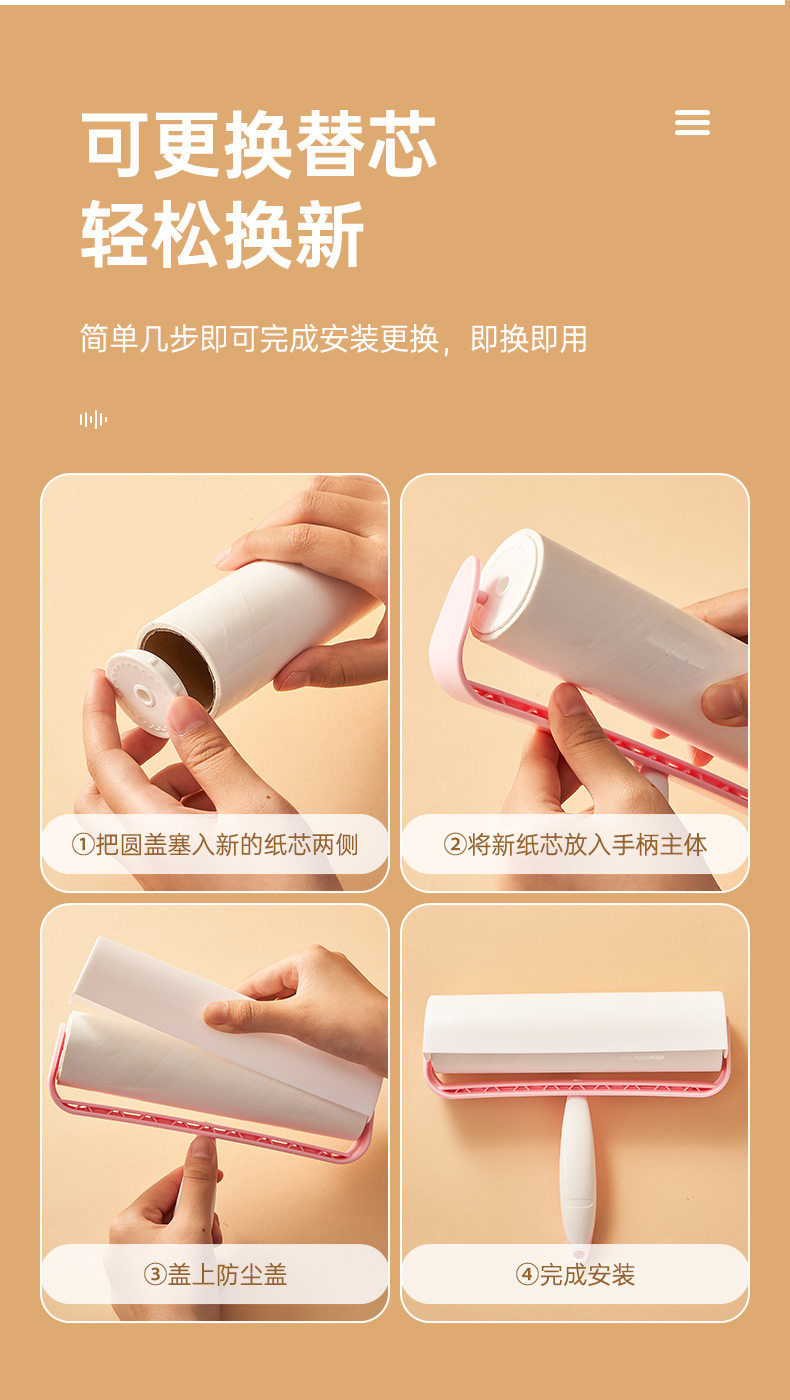 可更换替芯
轻松换新

简单几步即可完成安装更换，即换即用

①把圆盖塞入新的纸芯两侧

②将新纸芯放入手柄主体

③盖上防尘盖

④完成安装