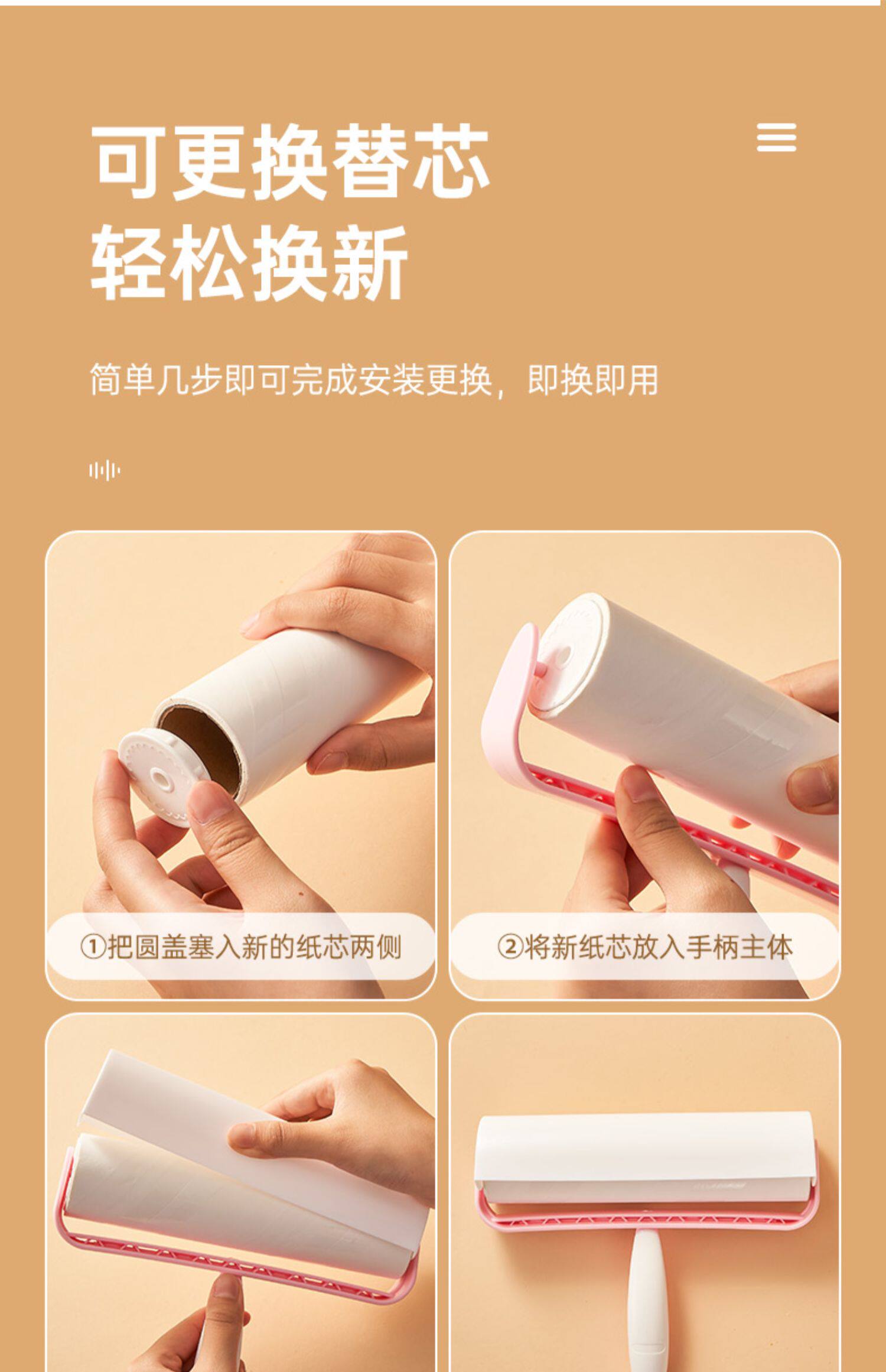 可更换替芯
轻松换新

简单几步即可完成安装更换，即换即用

①把圆盖塞入新的纸芯两侧

②将新纸芯放入手柄主体