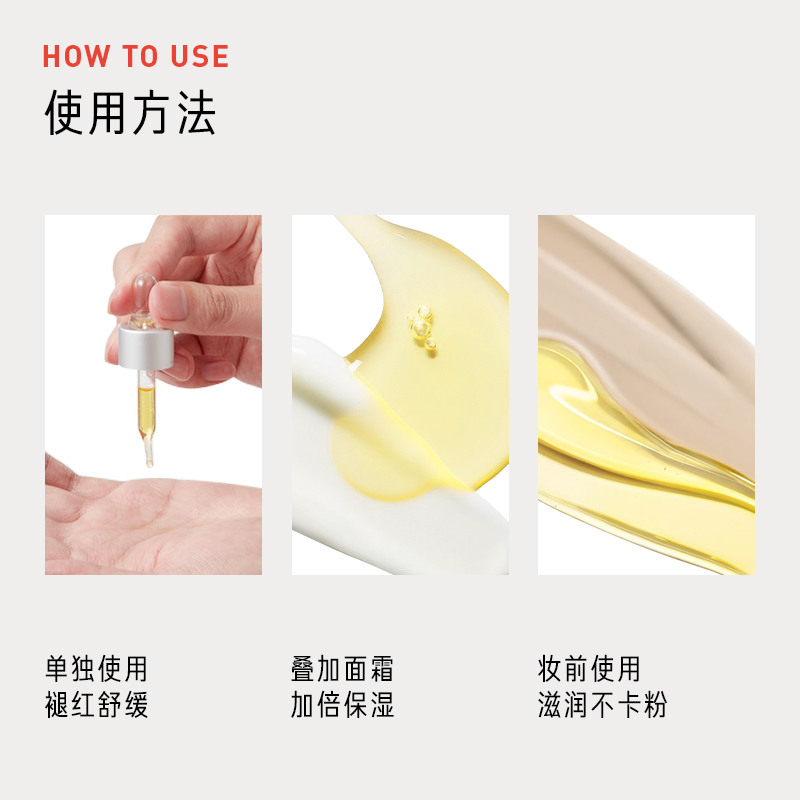 HOW TO USE
使用方法

单独使用
褪红舒缓

叠加面霜
加倍保湿

妆前使用
滋润不卡粉