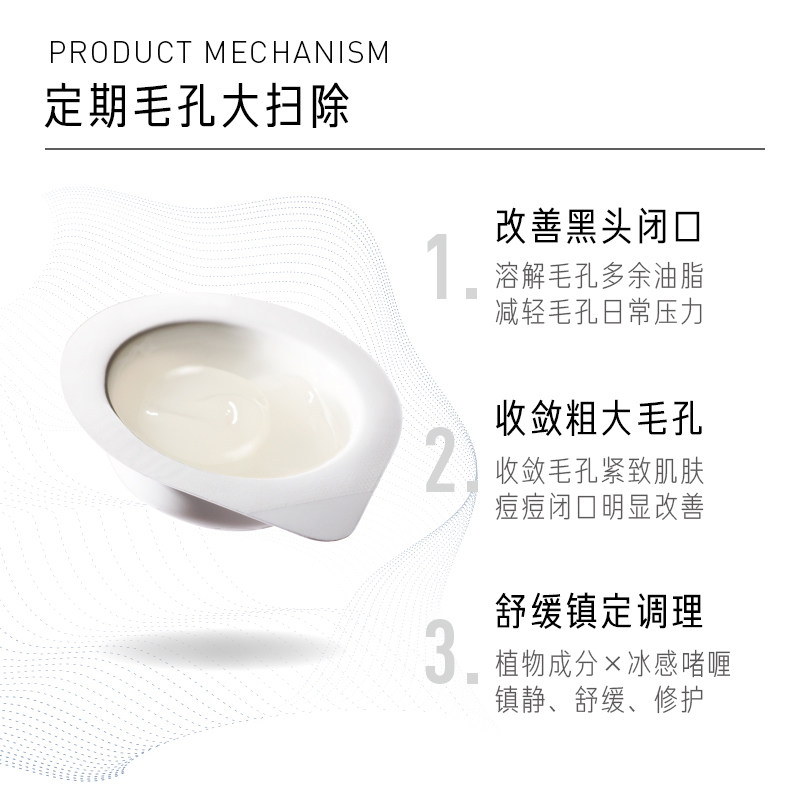 PRODUCT MECHANISM
定期毛孔大扫除

1. 改善黑头闭口
溶解毛孔多余油脂
减轻毛孔日常压力

2. 收敛粗大毛孔
收敛毛孔紧致肌肤
痘痘闭口明显改善

3. 舒缓镇定调理
植物成分×冰感啫喱
镇静、舒缓、修护