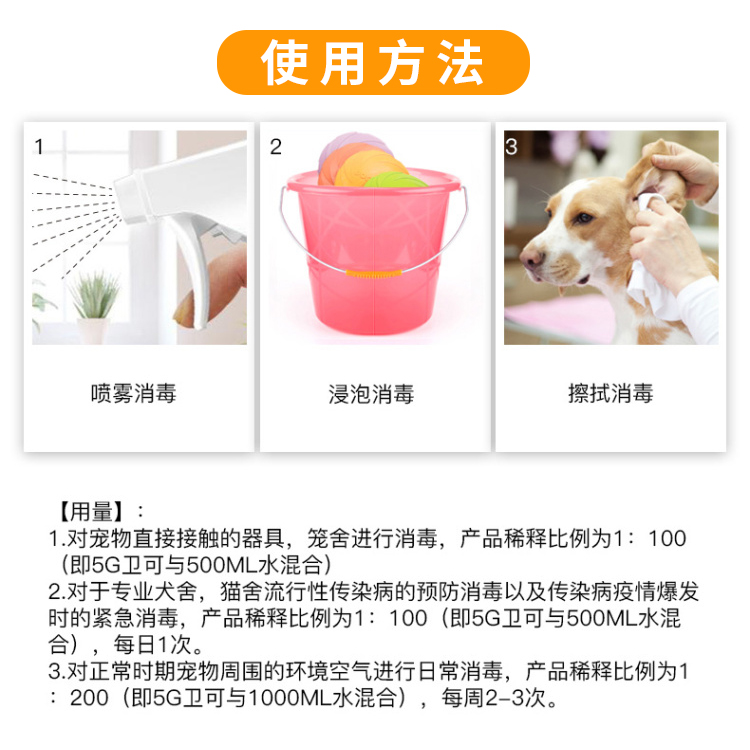 使用方法

1

喷雾消毒

2

浸泡消毒

3

擦拭消毒

【用量】：
1.对宠物直接接触的器具，笼舍进行消毒，产品稀释比例为1：100（即5G卫可与500ML水混合）
2.对于专业犬舍，猫舍流行性传染病的预防消毒以及传染病疫情爆发时的紧急消毒，产品稀释比例为1：100（即5G卫可与500ML水混合），每日1次。
3.对正常时期宠物周围的环境空气进行日常消毒，产品稀释比例为1：200（即5G卫可与1000ML水混合），每周2-3次。