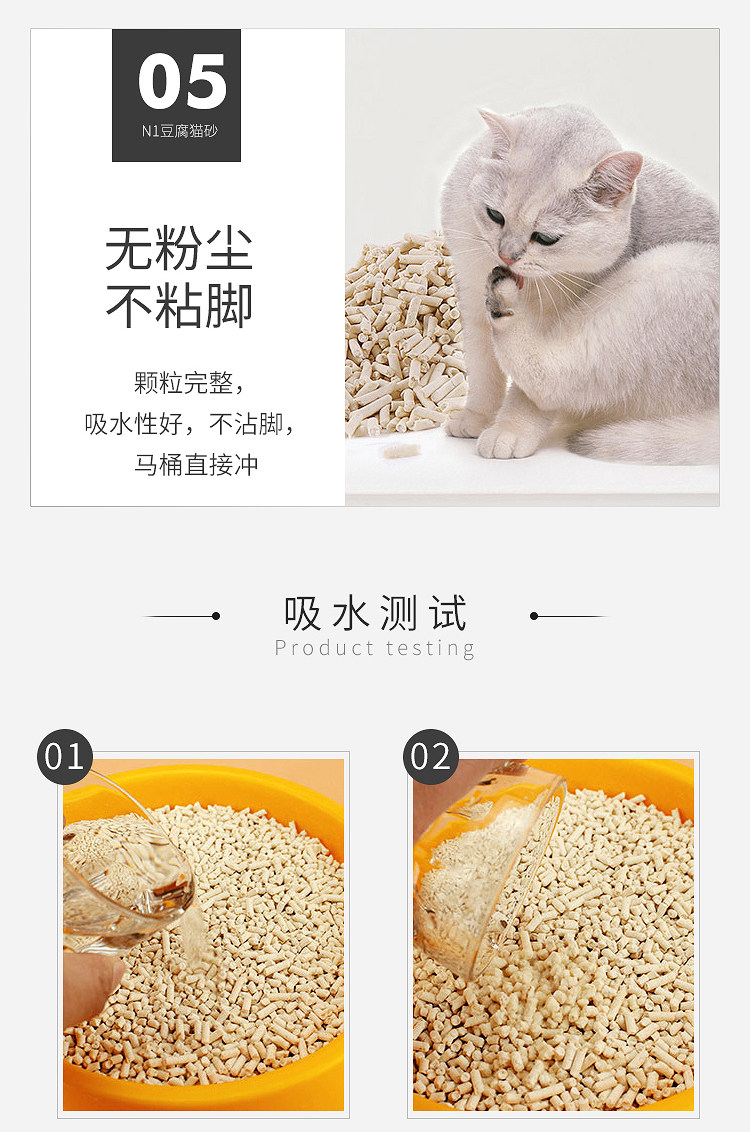 05
N1豆腐猫砂

无粉尘
不粘脚

颗粒完整，
吸水性好，不沾脚，
马桶直接冲

吸水测试
Product testing

01

02